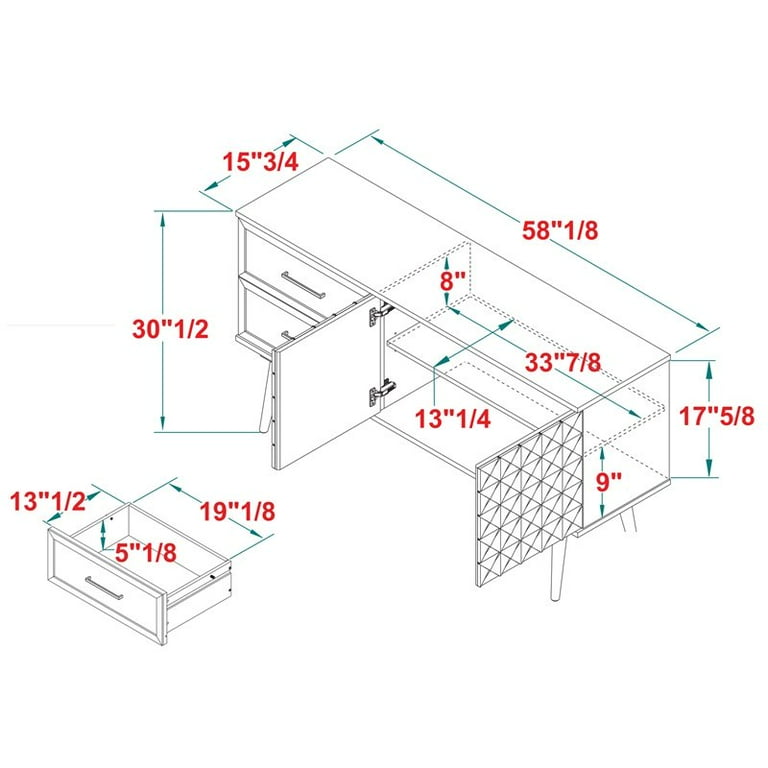 15"3/4
58"1/8
30"1/2
8"
33"7/8
13"1/4
17"5/8
9"
13"1/2
19"1/8
5"1/8