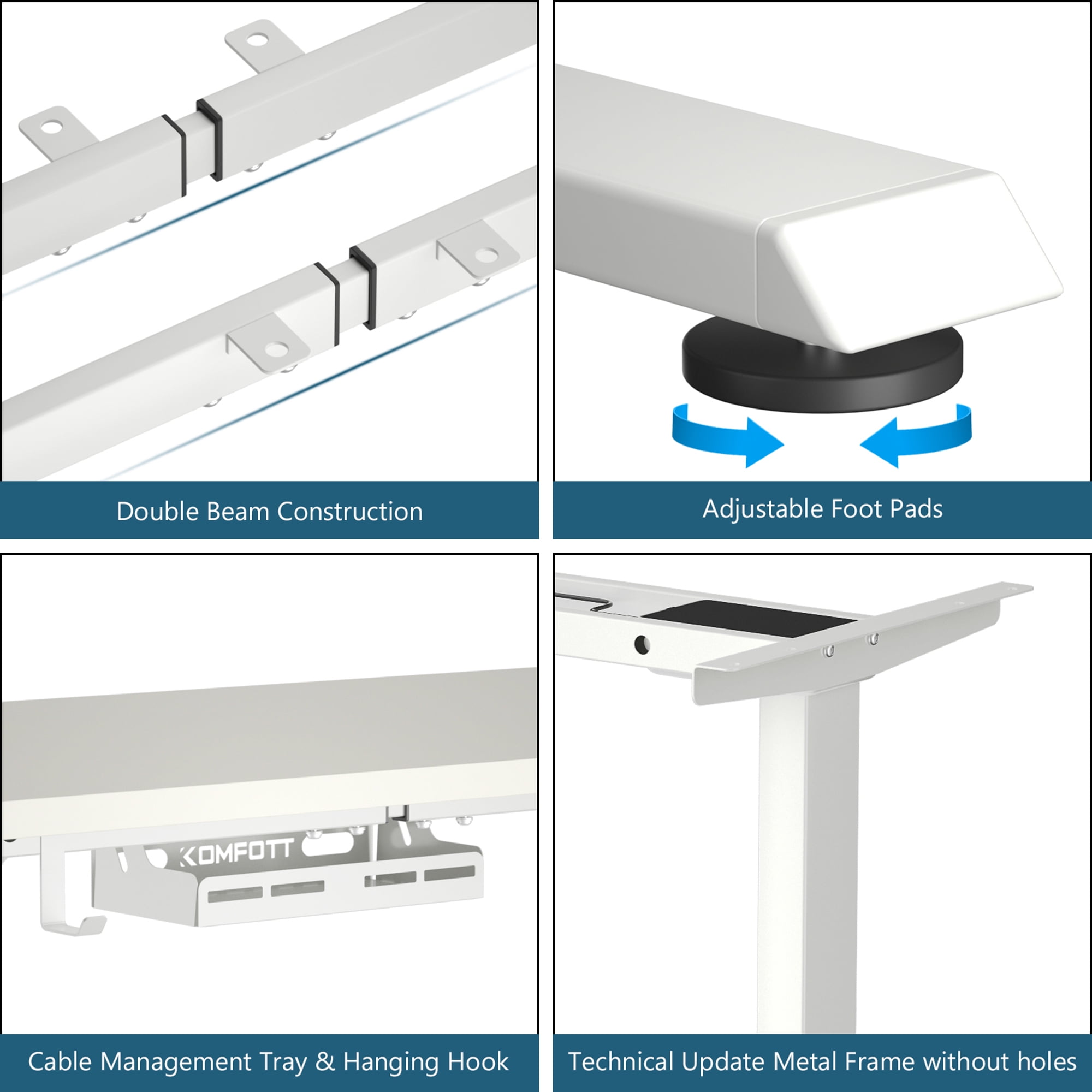 Double Beam Construction

Adjustable Foot Pads

KOMFOTT

Cable Management Tray & Hanging Hook

Technical Update Metal Frame without holes