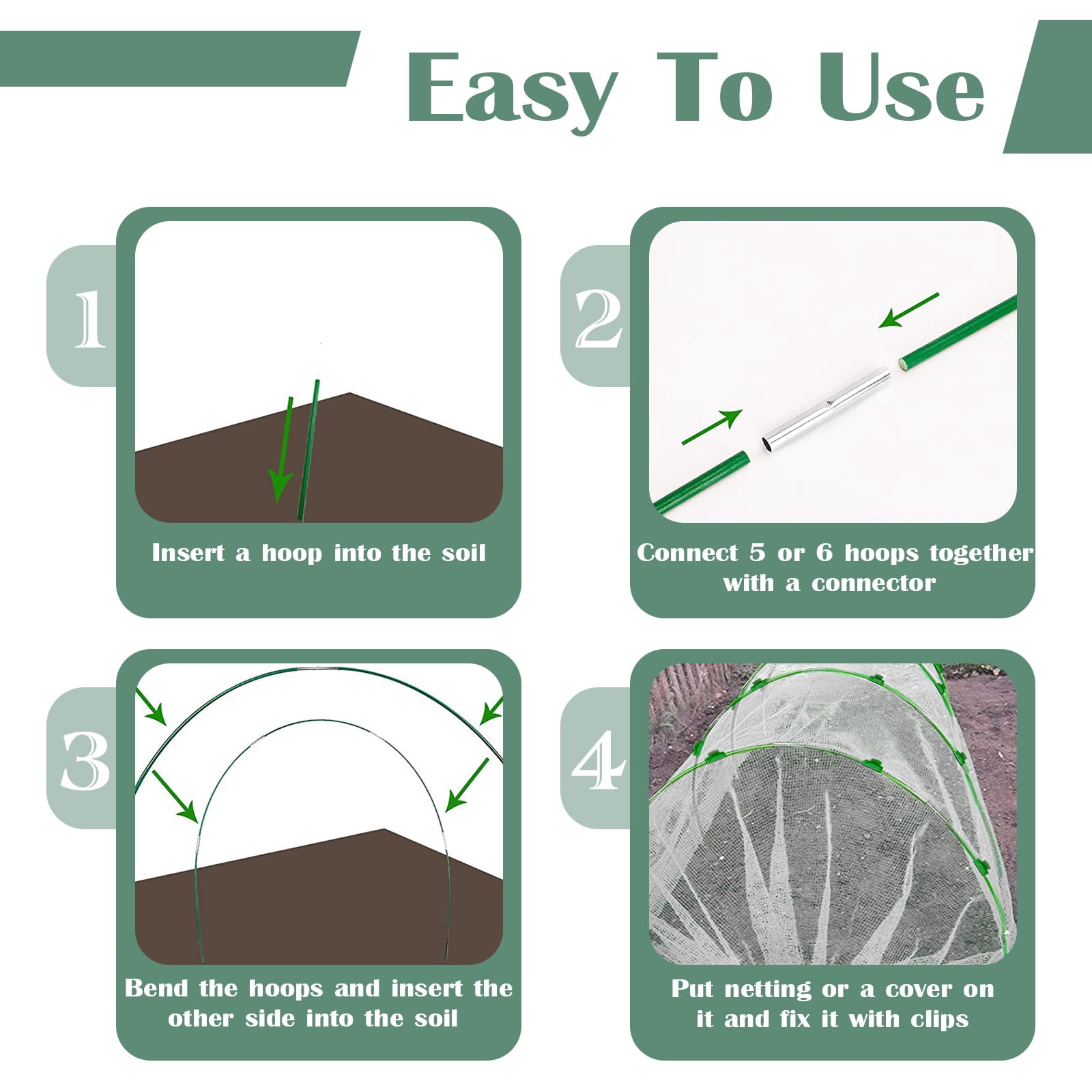 Easy To Use

1

Insert a hoop into the soil

2

Connect 5 or 6 hoops together with a connector

3

Bend the hoops and insert the other side into the soil

4

Put netting or a cover on it and fix it with clips