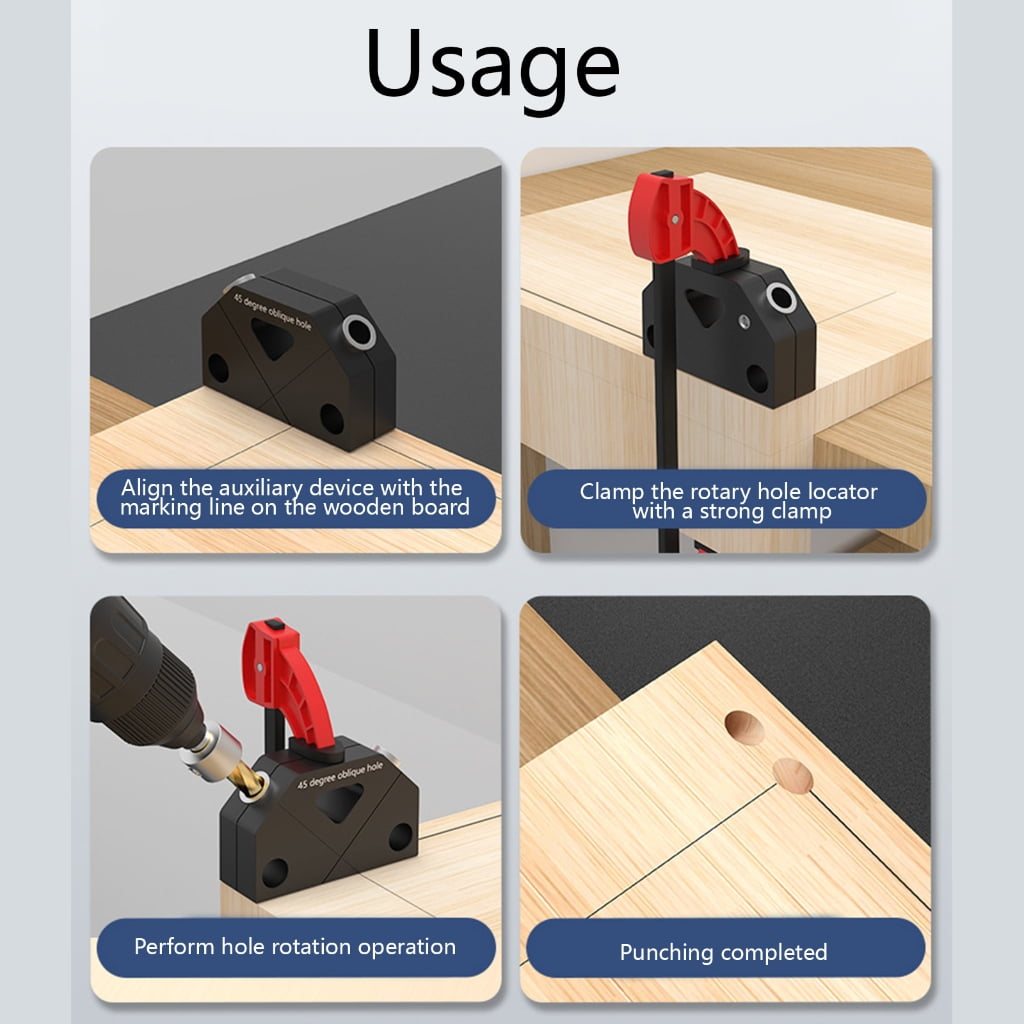 Usage

45 degree oblique hole

Align the auxiliary device with the marking line on the wooden board

Clamp the rotary hole locator with a strong clamp

45 degree oblique hole

Perform hole rotation operation

Punching completed