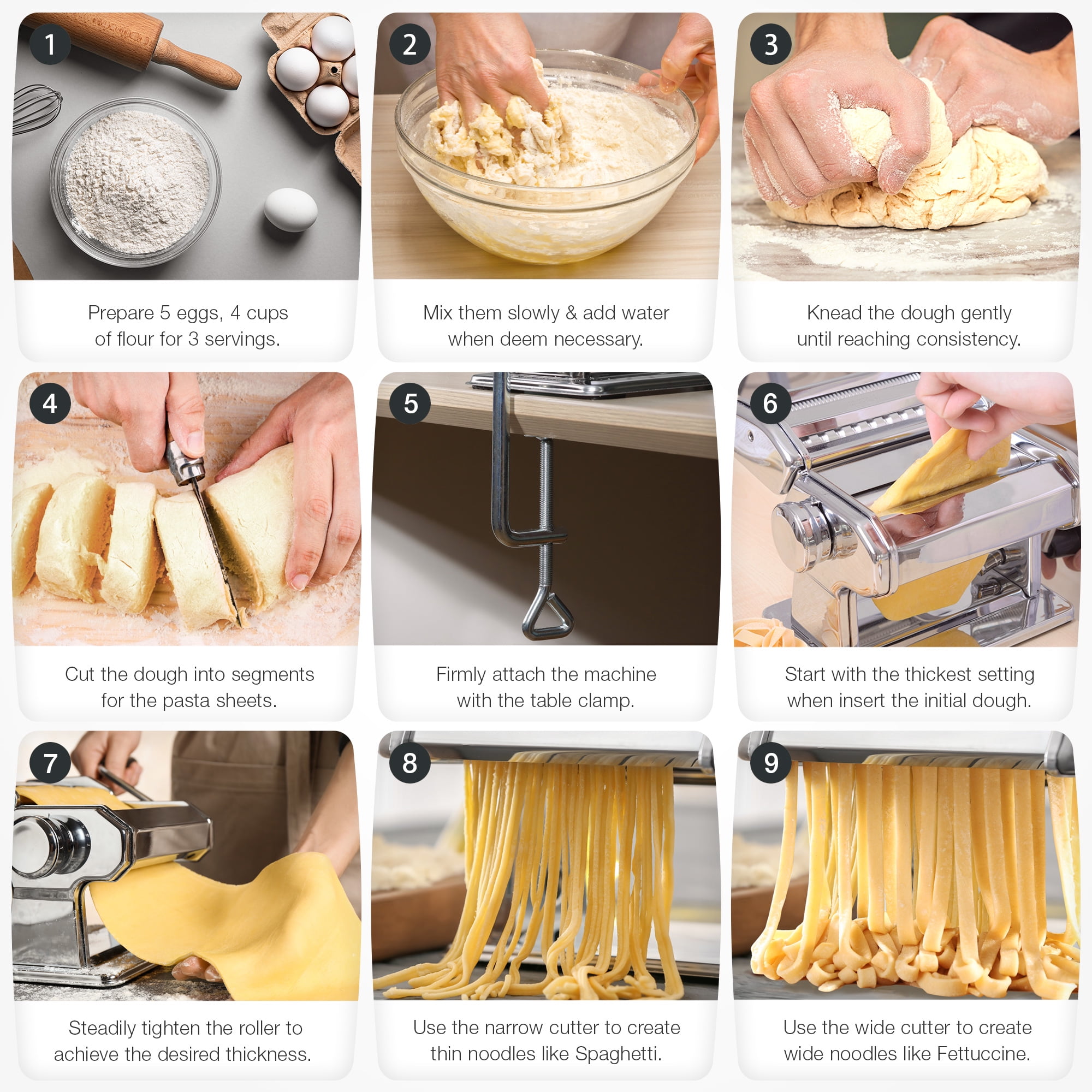 1

Prepare 5 eggs, 4 cups of flour for 3 servings.

2

Mix them slowly & add water when deem necessary.

3

Knead the dough gently until reaching consistency.

4

Cut the dough into segments for the pasta sheets.

5

Firmly attach the machine with the table clamp.

6

Start with the thickest setting when insert the initial dough.

7

Steadily tighten the roller to achieve the desired thickness.

8

Use the narrow cutter to create thin noodles like Spaghetti.

9

Use the wide cutter to create wide noodles like Fettuccine.