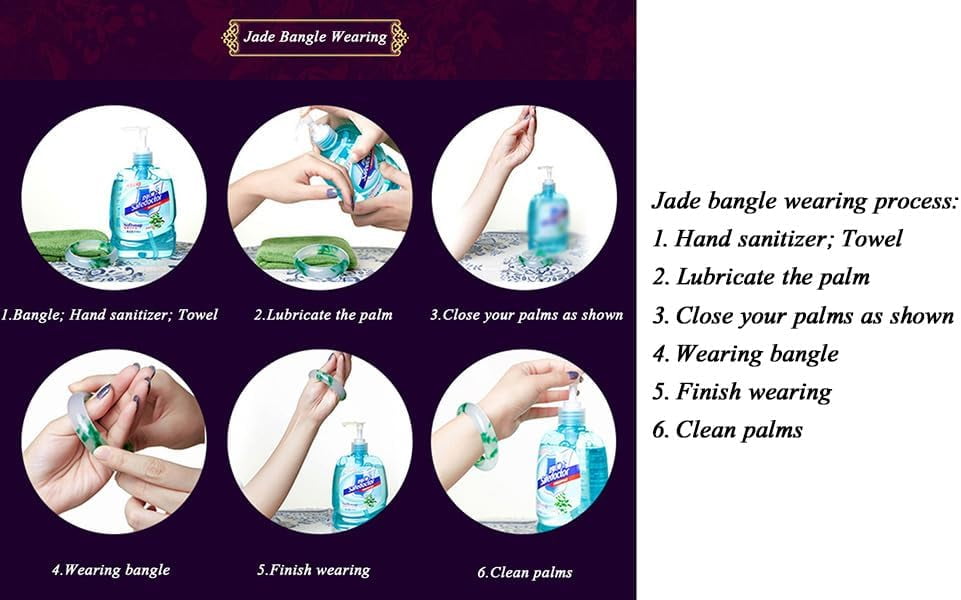 Jade Bangle Wearing

1.Bangle; Hand sanitizer; Towel

2.Lubricate the palm

3.Close your palms as shown

4.Wearing bangle

5.Finish wearing

6.Clean palms

Jade bangle wearing process:
1. Hand sanitizer; Towel
2. Lubricate the palm
3. Close your palms as shown
4. Wearing bangle
5. Finish wearing
6. Clean palms