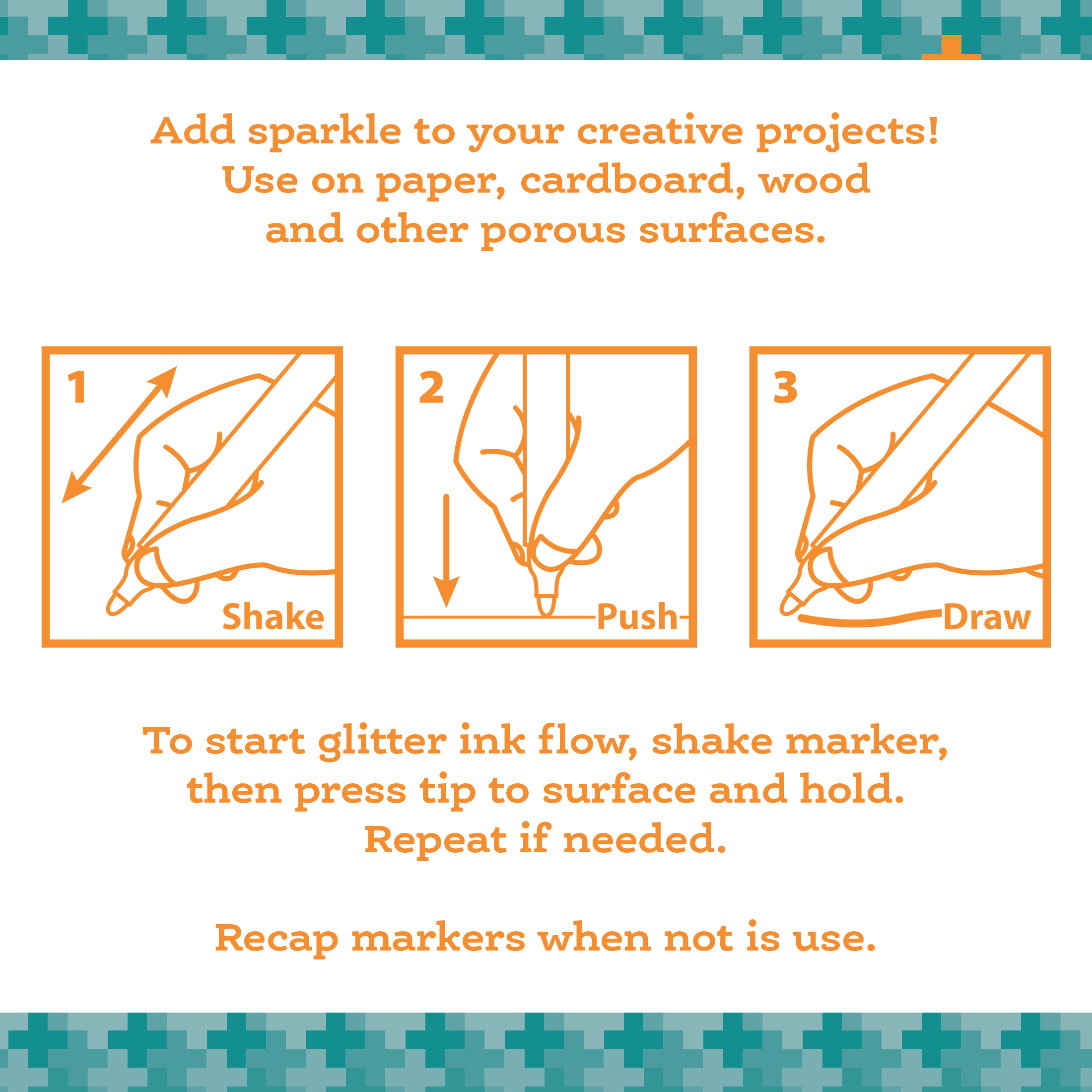 Add sparkle to your creative projects! Use on paper, cardboard, wood and other porous surfaces.

1
Shake

2
Push

3
Draw

To start glitter ink flow, shake marker, then press tip to surface and hold. Repeat if needed.

Recap markers when not is use.