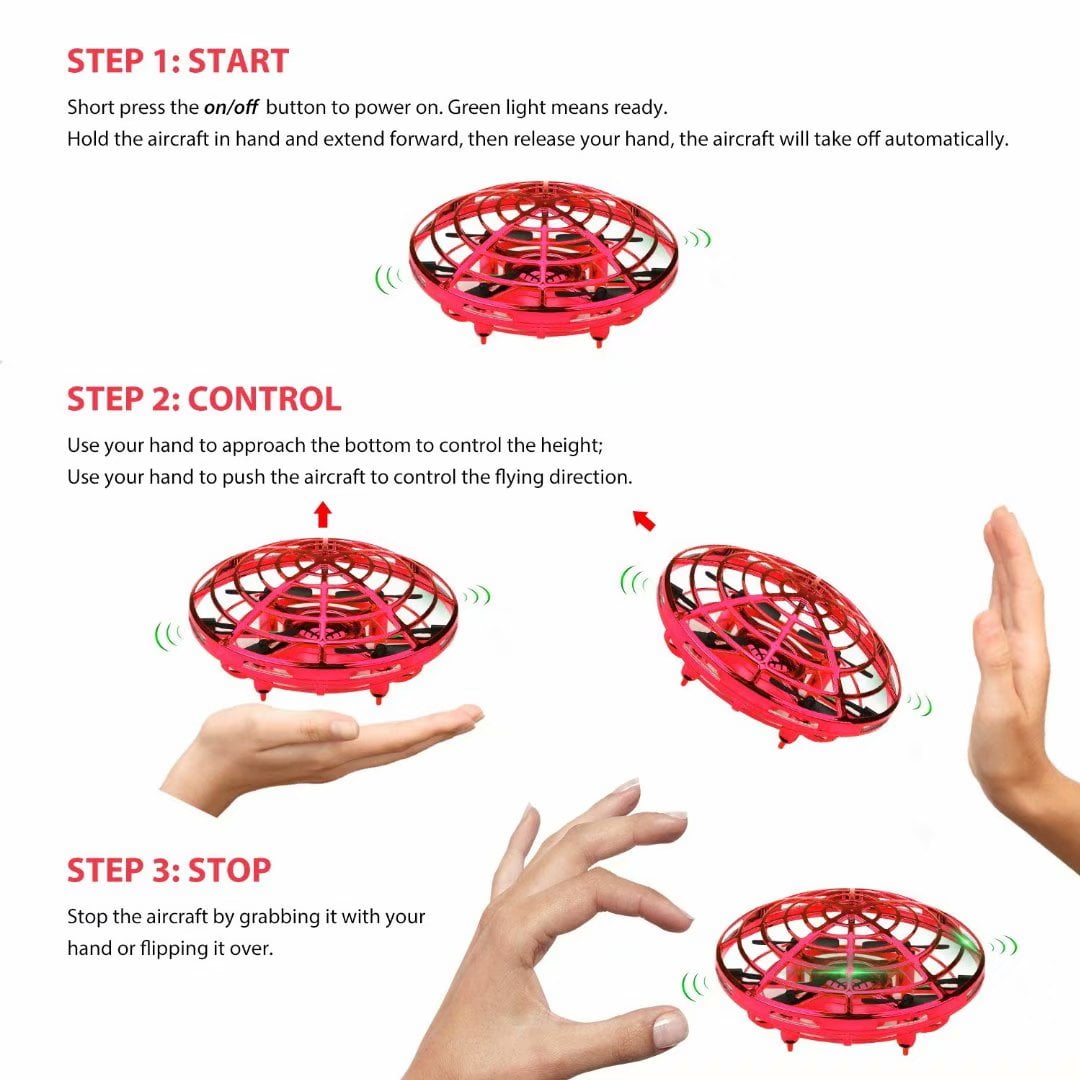 STEP 1: START

Short press the on/off button to power on. Green light means ready.
Hold the aircraft in hand and extend forward, then release your hand, the aircraft will take off automatically.

STEP 2: CONTROL

Use your hand to approach the bottom to control the height;
Use your hand to push the aircraft to control the flying direction.

STEP 3: STOP

Stop the aircraft by grabbing it with your hand or flipping it over.