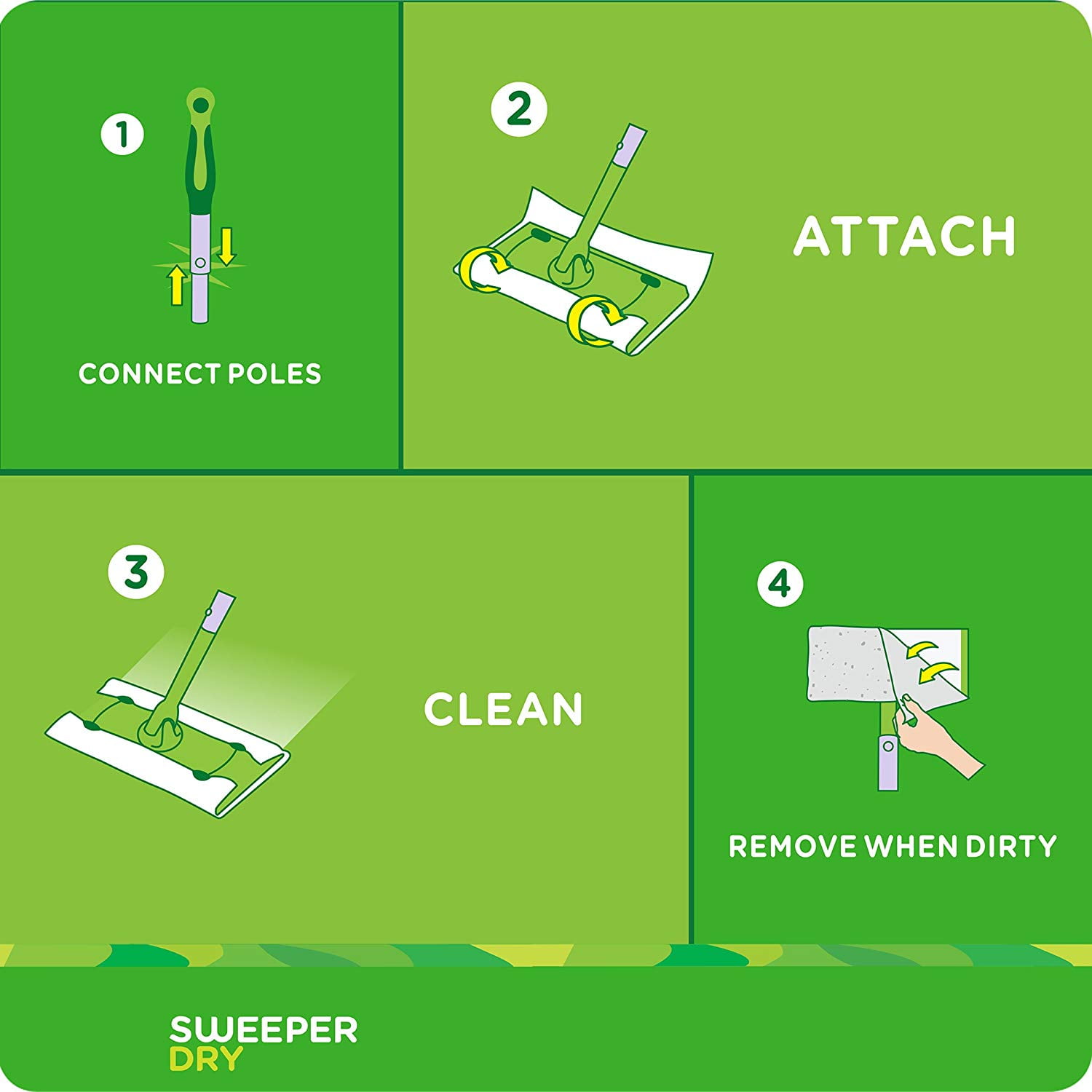 1

CONNECT POLES

2

ATTACH

3

CLEAN

4

REMOVE WHEN DIRTY

SWEEPER
DRY