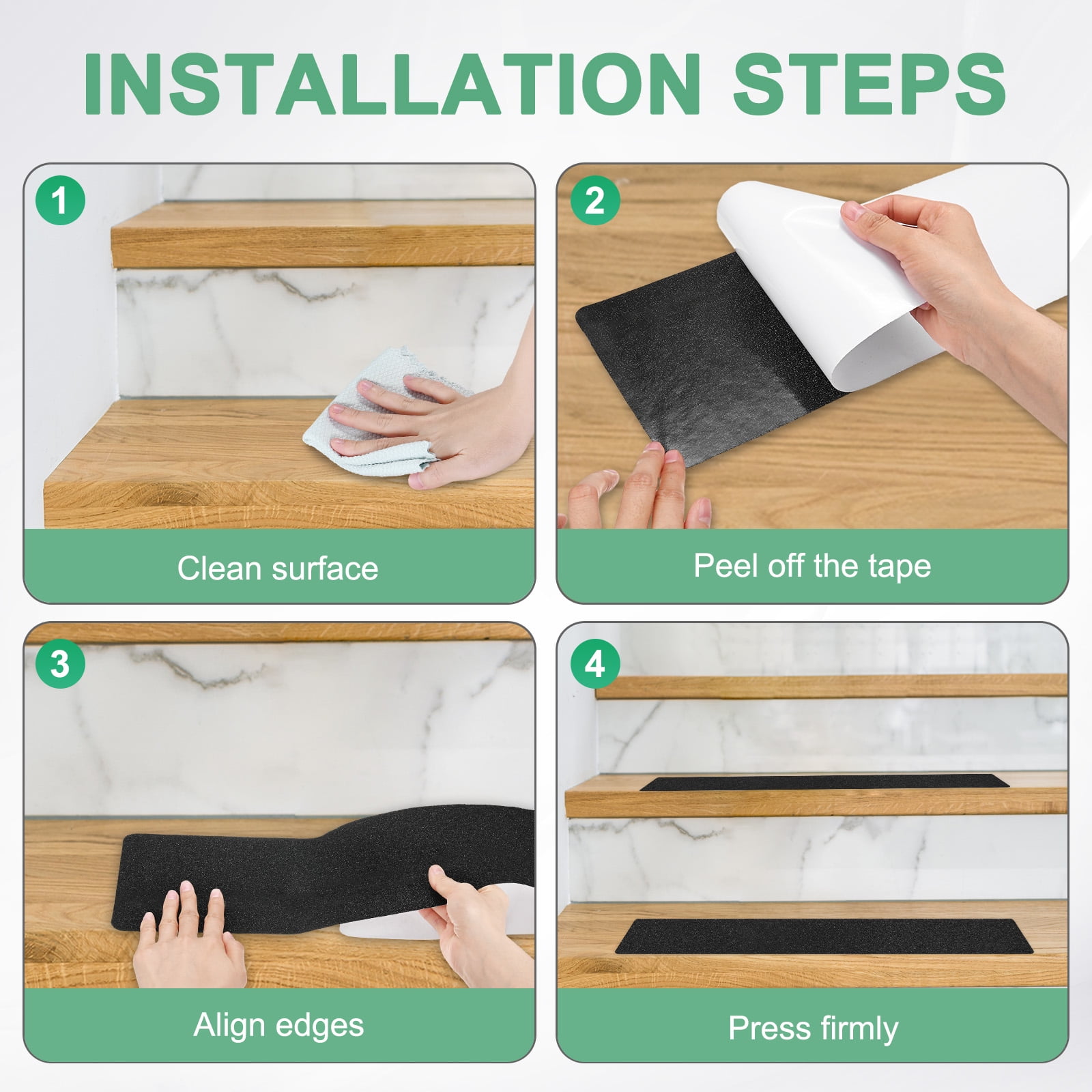 INSTALLATION STEPS

1

Clean surface

2

Peel off the tape

3

Align edges

4

Press firmly