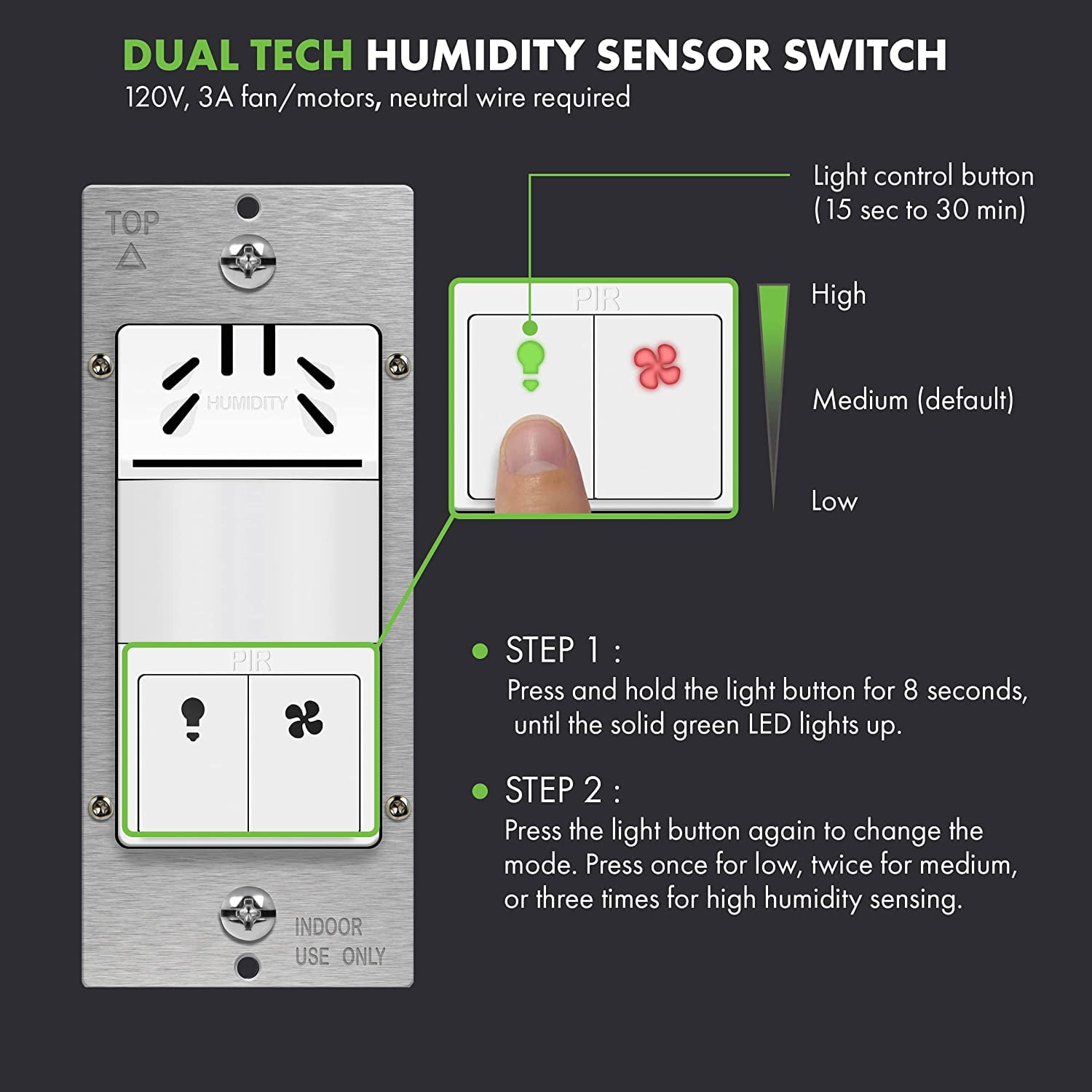 DUAL TECH HUMIDITY SENSOR SWITCH
120V, 3A fan/motors, neutral wire required

TOP

HUMIDITY

PIR

INDOOR USE ONLY

PIR

Light control button (15 sec to 30 min)

High

Medium (default)

Low

STEP 1 :
Press and hold the light button for 8 seconds, until the solid green LED lights up.

STEP 2 :
Press the light button again to change the mode. Press once for low, twice for medium, or three times for high humidity sensing.