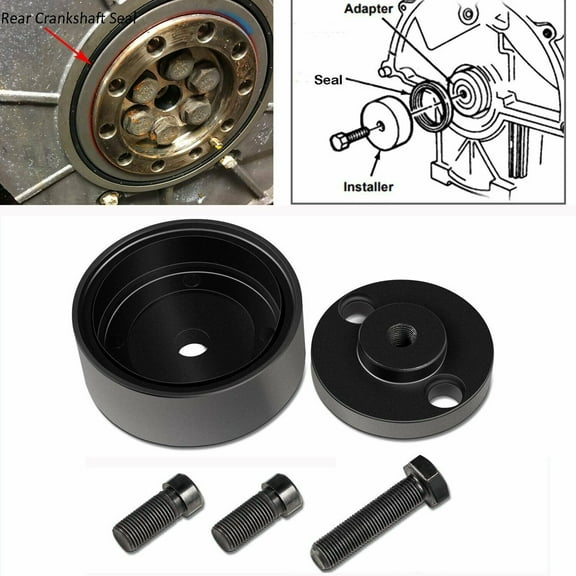 Rear Crankshaft Seal

Adapter

Seal

Installer