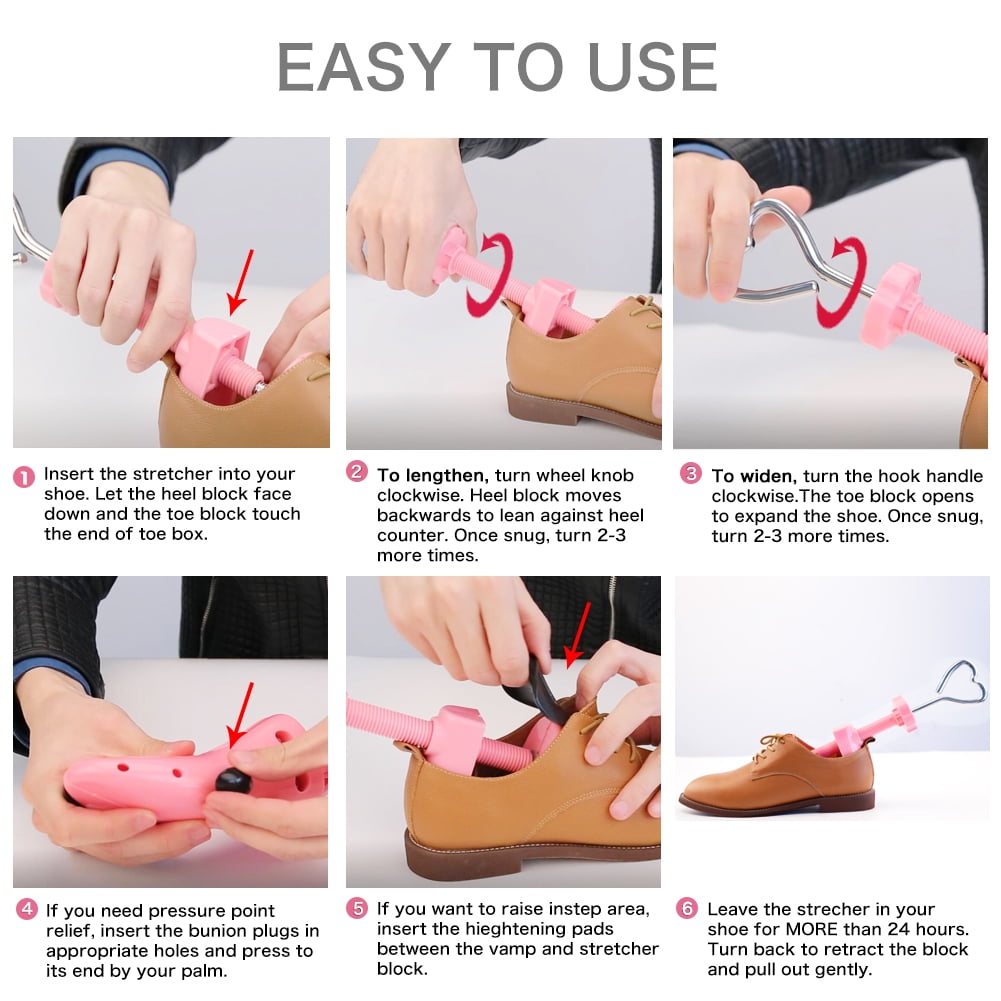 EASY TO USE

1 Insert the stretcher into your shoe. Let the heel block face down and the toe block touch the end of toe box.

2 To lengthen, turn wheel knob clockwise. Heel block moves backwards to lean against heel counter. Once snug, turn 2-3 more times.

3 To widen, turn the hook handle clockwise.The toe block opens to expand the shoe. Once snug, turn 2-3 more times.

4 If you need pressure point relief, insert the bunion plugs in appropriate holes and press to its end by your palm.

5 If you want to raise instep area, insert the hieghtening pads between the vamp and stretcher block.

6 Leave the strecher in your shoe for MORE than 24 hours. Turn back to retract the block and pull out gently.