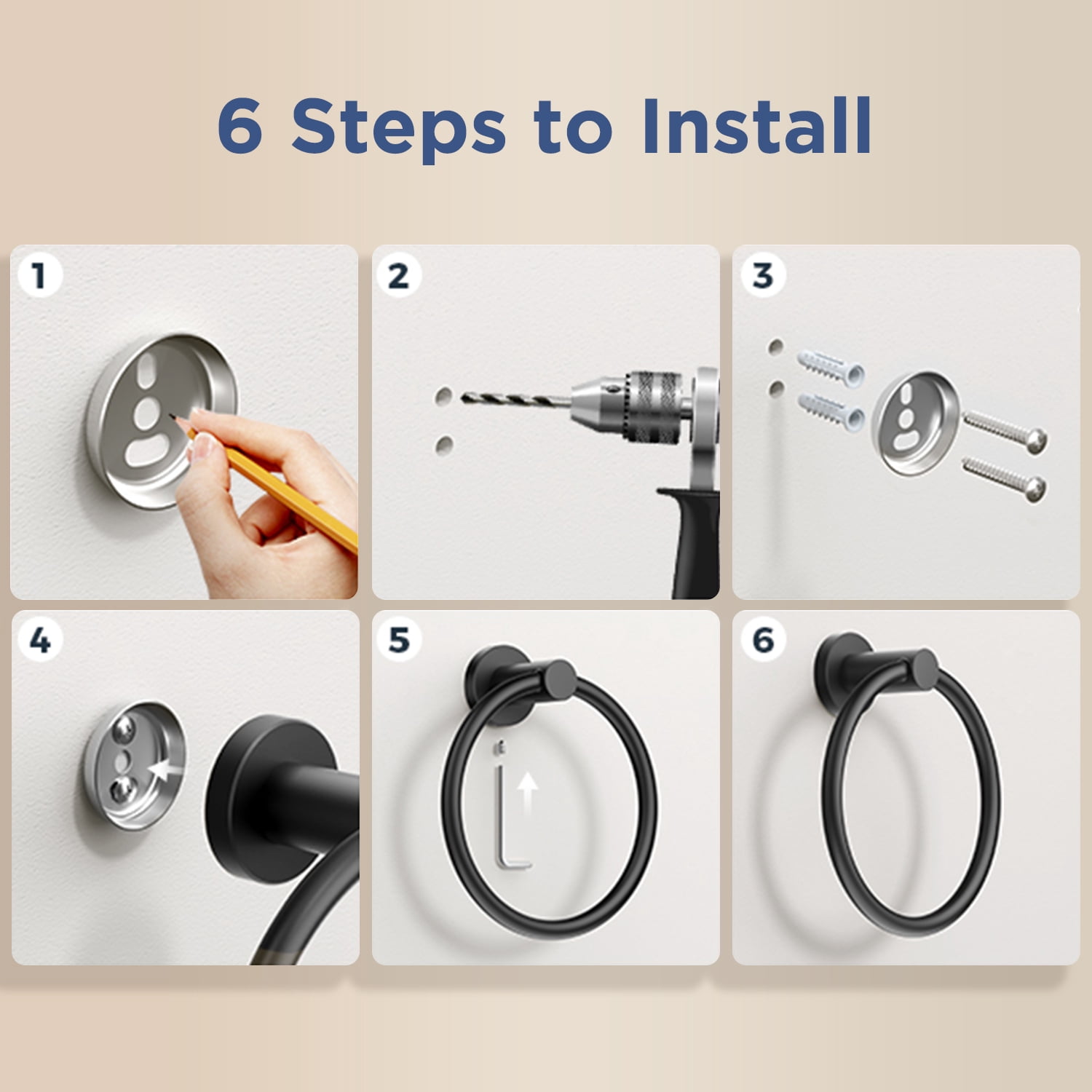 6 Steps to Install

1

2

3

4

5

6