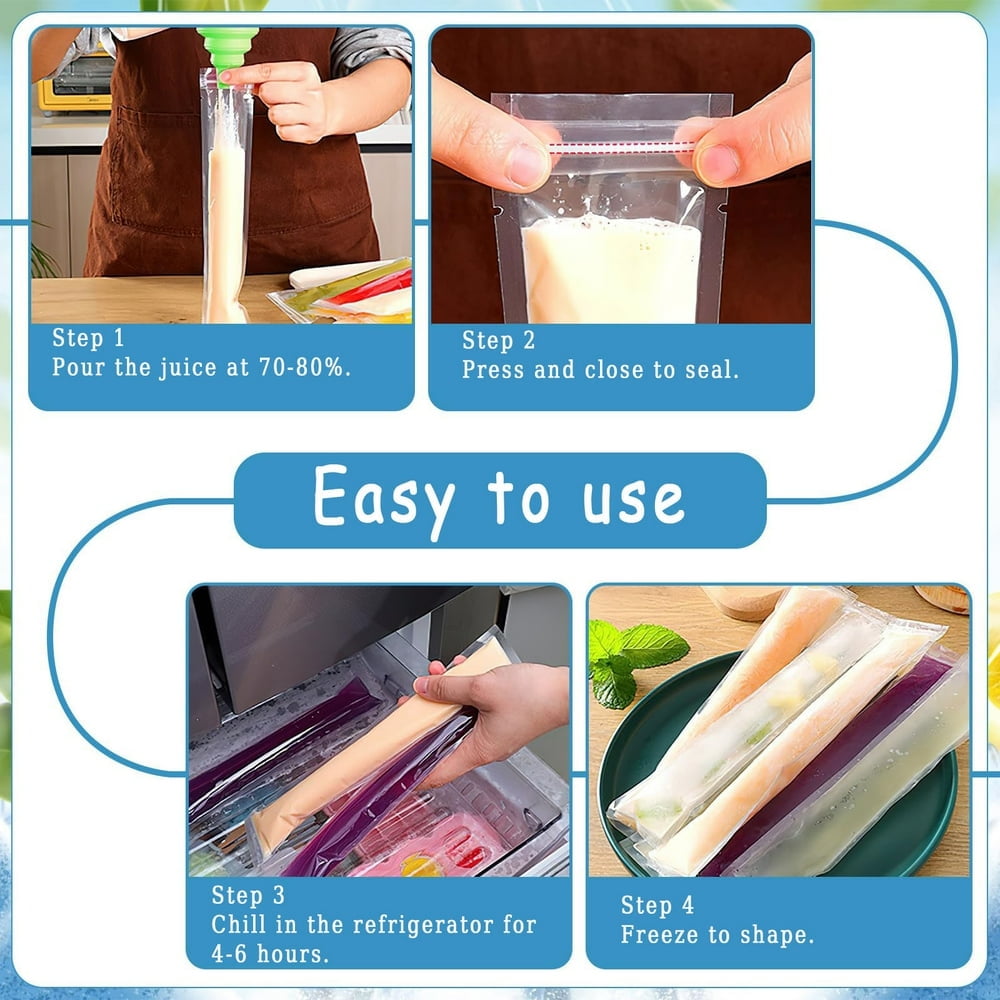 Step 1
Pour the juice at 70-80%.

Step 2
Press and close to seal.

Easy to use

Step 3
Chill in the refrigerator for 4-6 hours.

Step 4
Freeze to shape.