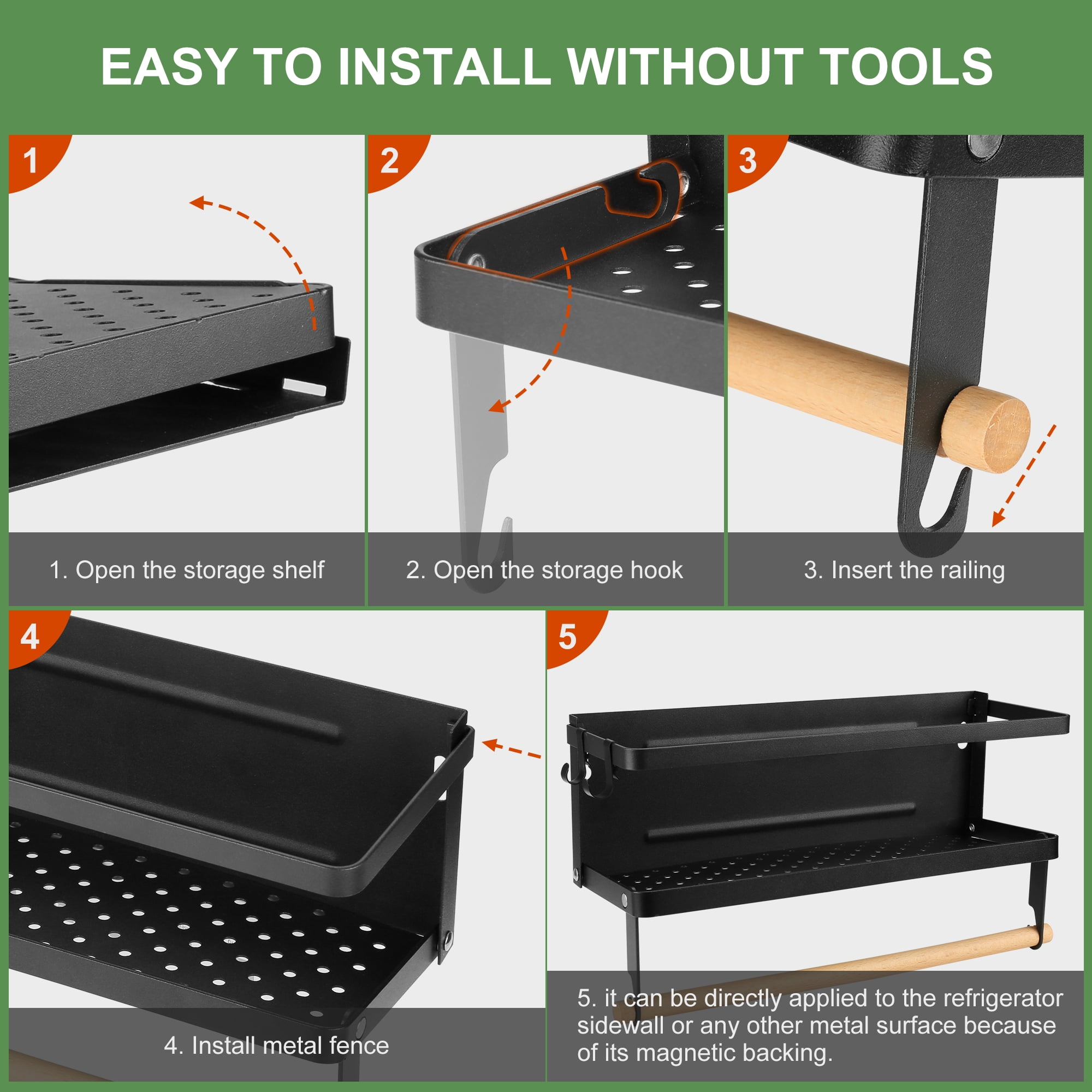 EASY TO INSTALL WITHOUT TOOLS

1

1. Open the storage shelf

2

2. Open the storage hook

3

3. Insert the railing

4

4. Install metal fence

5

5. it can be directly applied to the refrigerator sidewall or any other metal surface because of its magnetic backing.