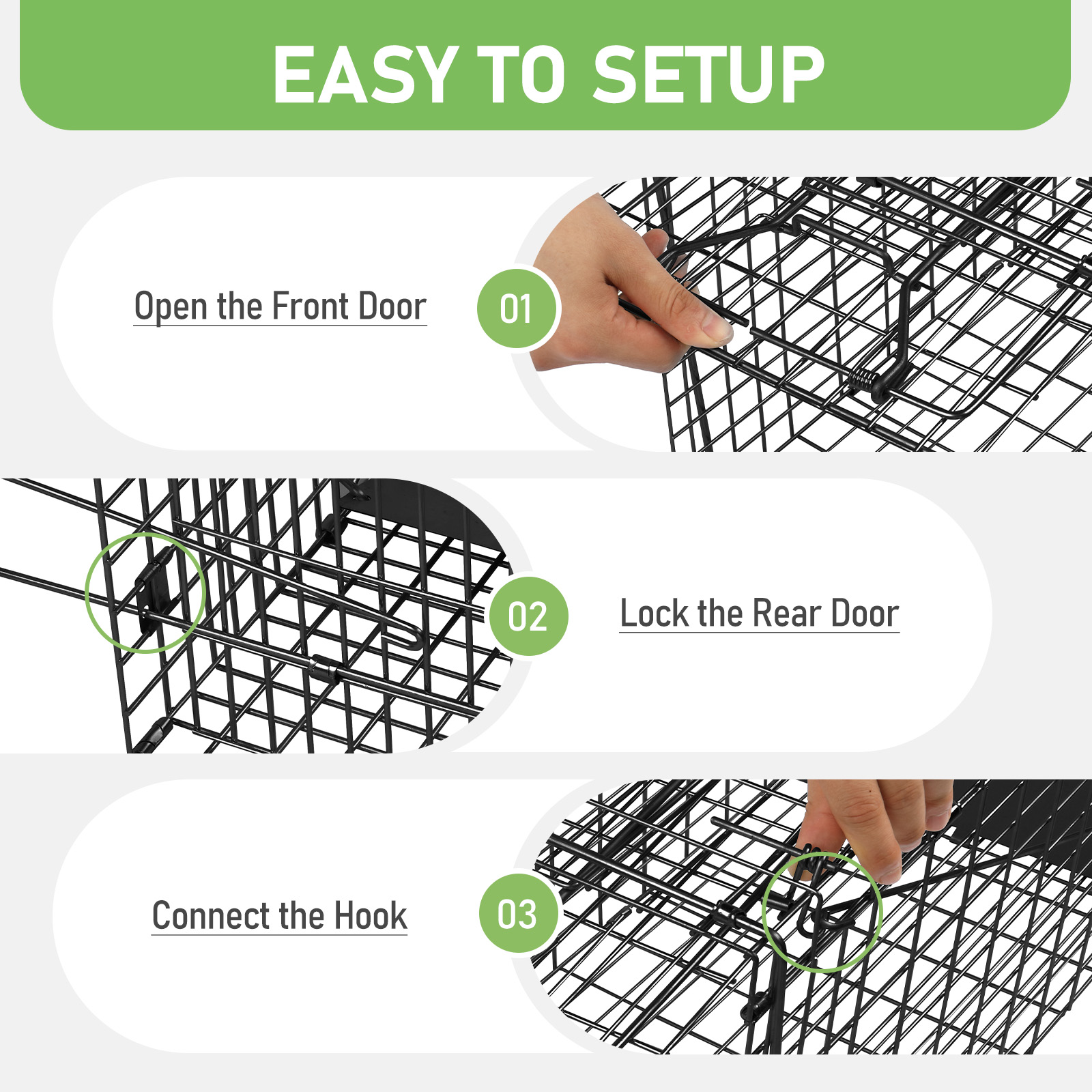 EASY TO SETUP

Open the Front Door

01

02

Lock the Rear Door

Connect the Hook

03