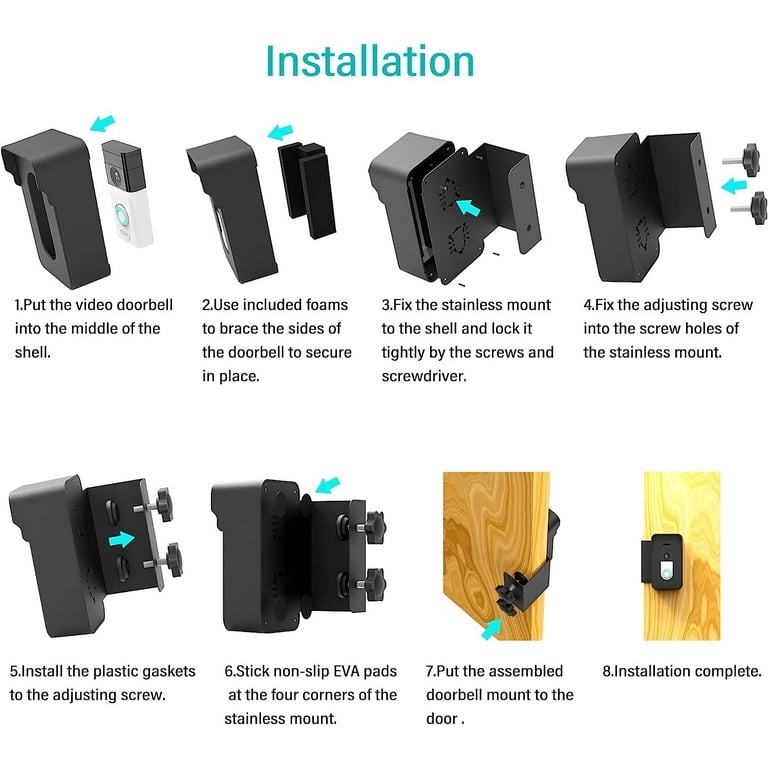 Installation

1.Put the video doorbell into the middle of the shell.

2.Use included foams to brace the sides of the doorbell to secure in place.

3.Fix the stainless mount to the shell and lock it tightly by the screws and screwdriver.

4.Fix the adjusting screw into the screw holes of the stainless mount.

5.Install the plastic gaskets to the adjusting screw.

6.Stick non-slip EVA pads at the four corners of the stainless mount.

7.Put the assembled doorbell mount to the door .

8.Installation complete.