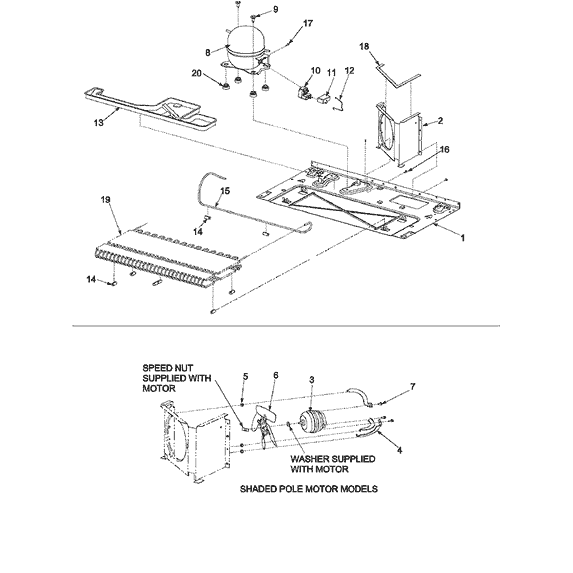 9
17
8
18
20
10
11
12
13
2
16
15
19
14
1
14

SPEED NUT SUPPLIED WITH MOTOR
5
6
3
7
4
WASHER SUPPLIED WITH MOTOR

SHADED POLE MOTOR MODELS