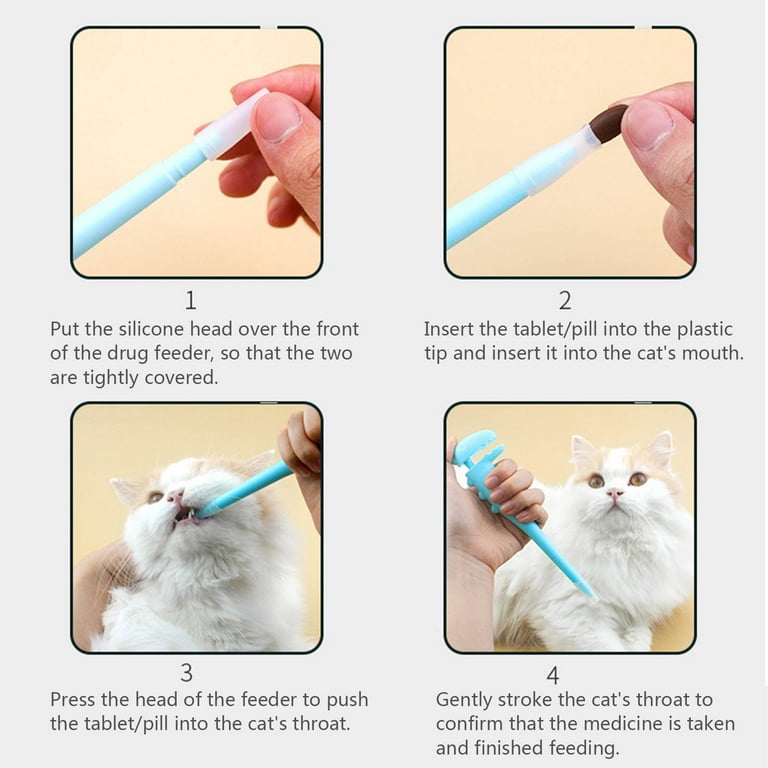 1
Put the silicone head over the front of the drug feeder, so that the two are tightly covered.

2
Insert the tablet/pill into the plastic tip and insert it into the cat's mouth.

3
Press the head of the feeder to push the tablet/pill into the cat's throat.

4
Gently stroke the cat's throat to confirm that the medicine is taken and finished feeding.