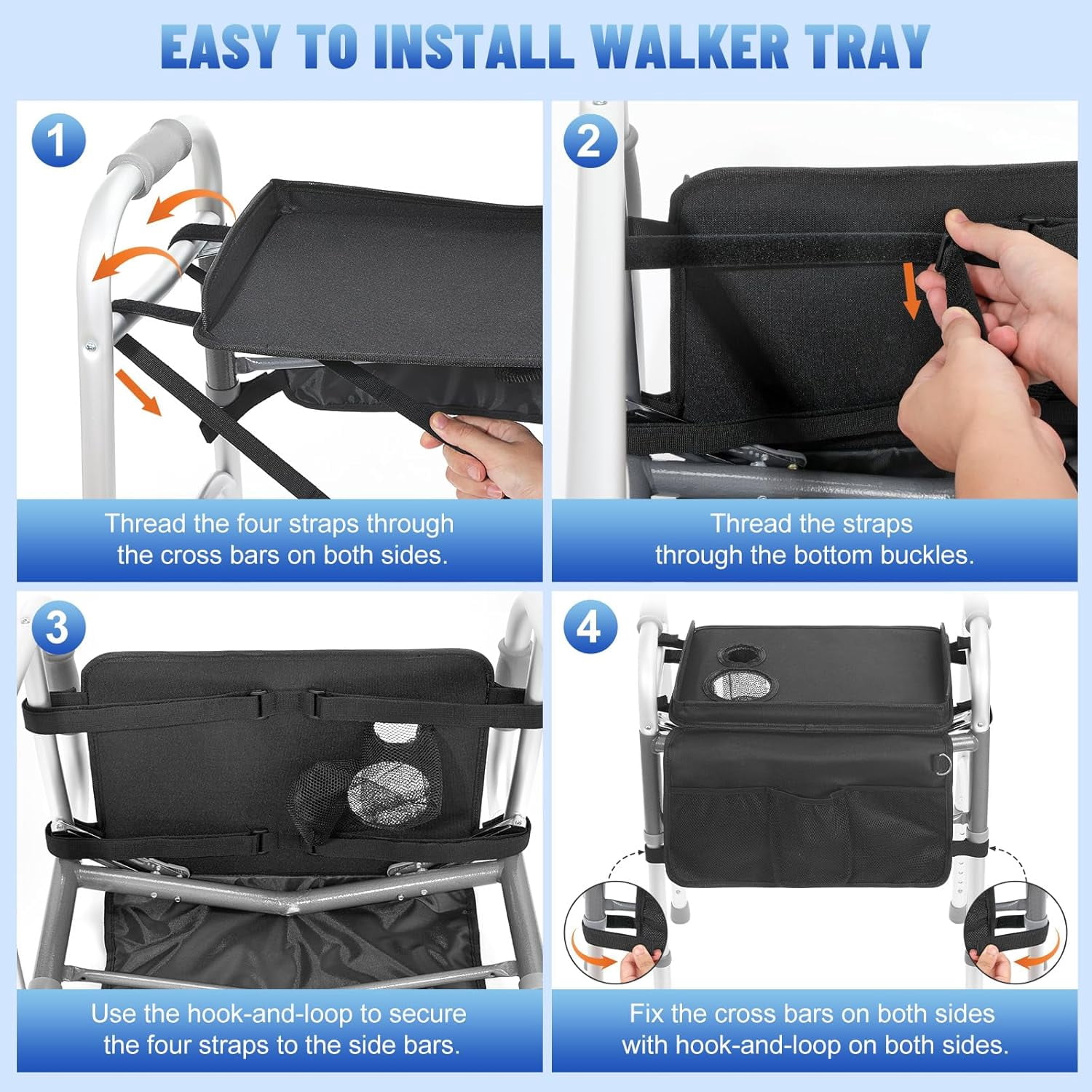 EASY TO INSTALL WALKER TRAY

1

Thread the four straps through the cross bars on both sides.

2

Thread the straps through the bottom buckles.

3

Use the hook-and-loop to secure the four straps to the side bars.

4

Fix the cross bars on both sides with hook-and-loop on both sides.