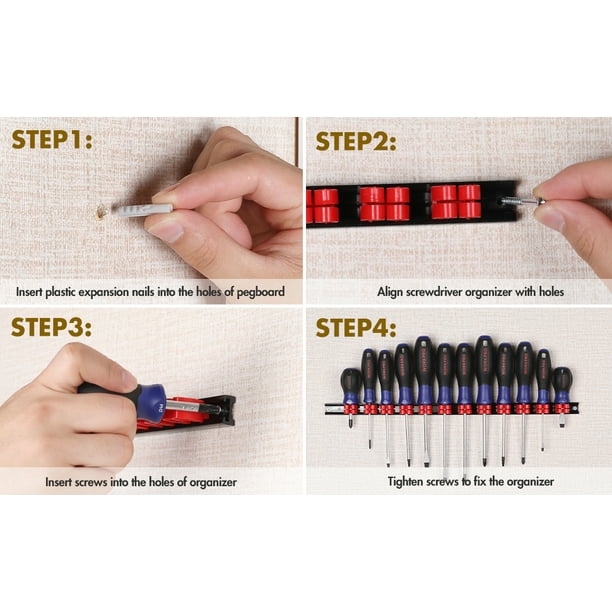 STEP1:

Insert plastic expansion nails into the holes of pegboard

STEP2:

Align screwdriver organizer with holes

STEP3:

Insert screws into the holes of organizer

STEP4:

Tighten screws to fix the organizer