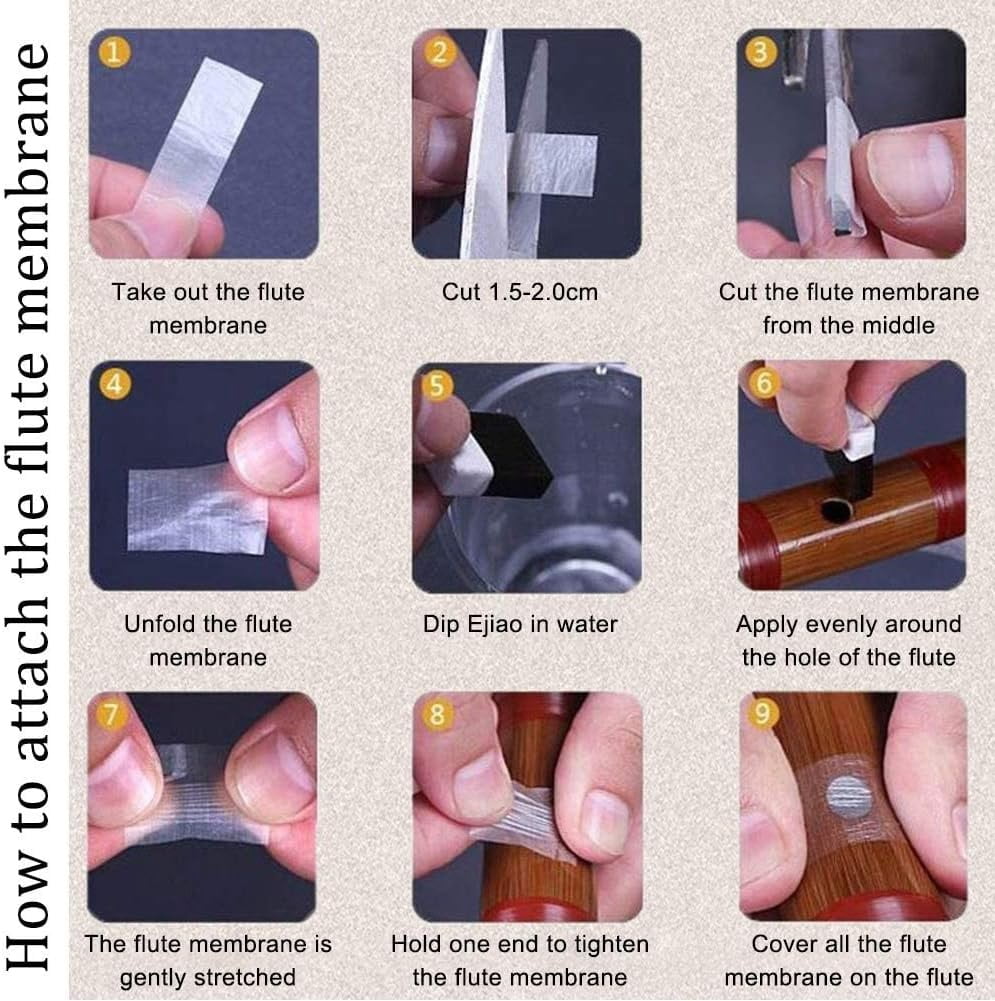 How to attach the flute membrane

1
Take out the flute membrane

2
Cut 1.5-2.0cm

3
Cut the flute membrane from the middle

4
Unfold the flute membrane

5
Dip Ejiao in water

6
Apply evenly around the hole of the flute

7
The flute membrane is gently stretched

8
Hold one end to tighten the flute membrane

9
Cover all the flute membrane on the flute