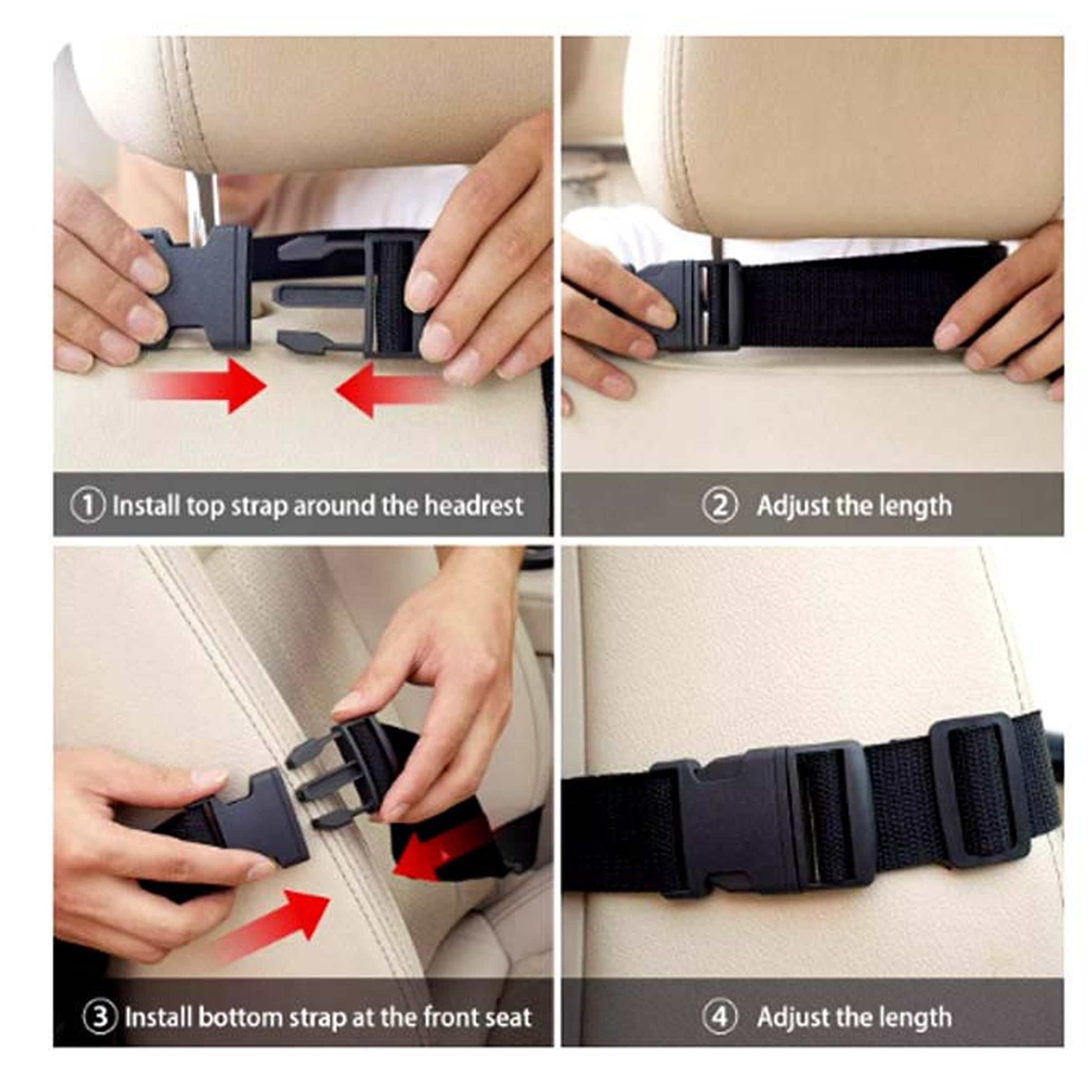 ① Install top strap around the headrest

② Adjust the length

③ Install bottom strap at the front seat

④ Adjust the length