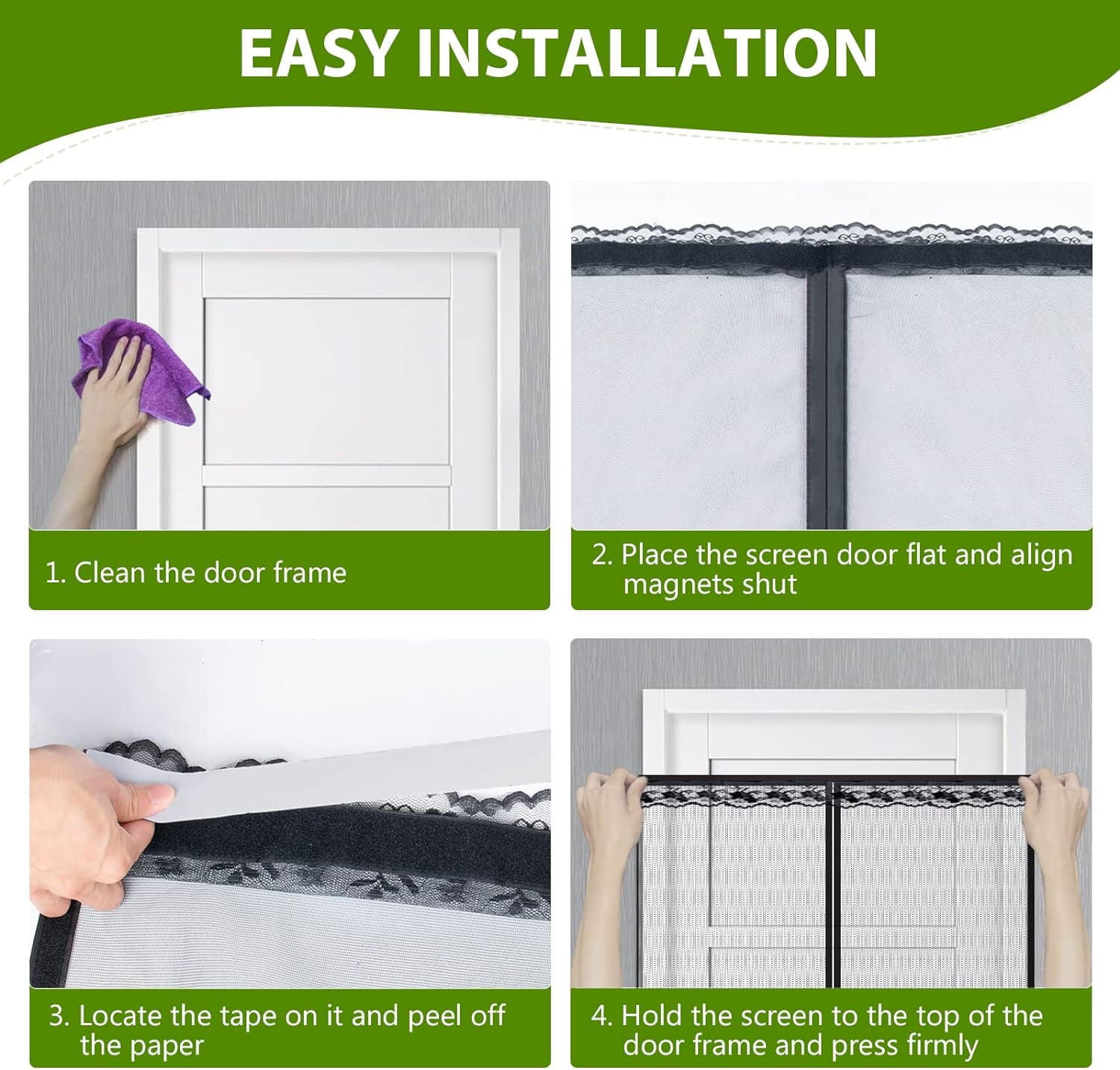 EASY INSTALLATION

1. Clean the door frame

2. Place the screen door flat and align magnets shut

3. Locate the tape on it and peel off the paper

4. Hold the screen to the top of the door frame and press firmly