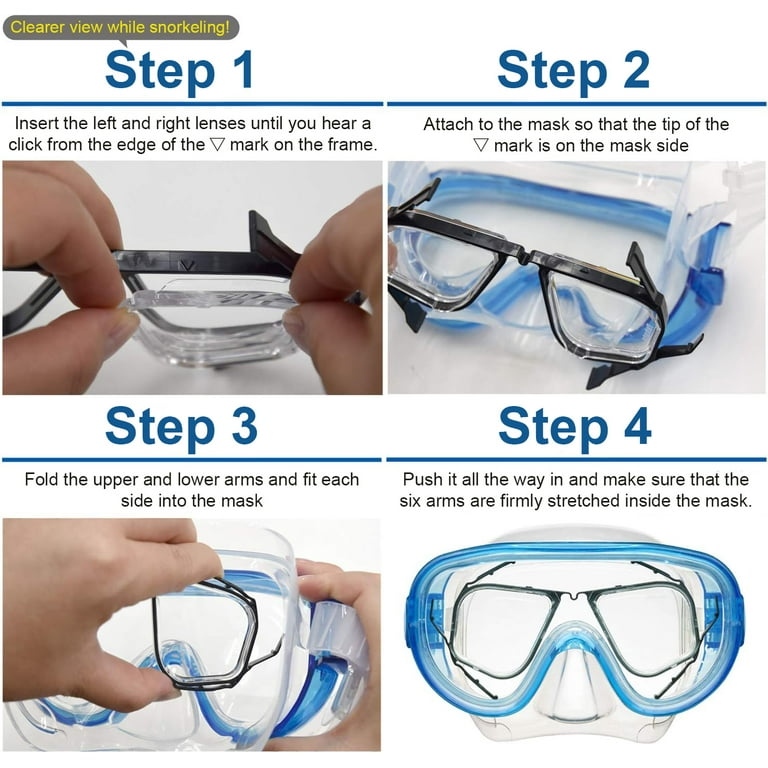 Clearer view while snorkeling!

Step 1

Insert the left and right lenses until you hear a click from the edge of the ▽ mark on the frame.

Step 2

Attach to the mask so that the tip of the ▽ mark is on the mask side

Step 3

Fold the upper and lower arms and fit each side into the mask

Step 4

Push it all the way in and make sure that the six arms are firmly stretched inside the mask.