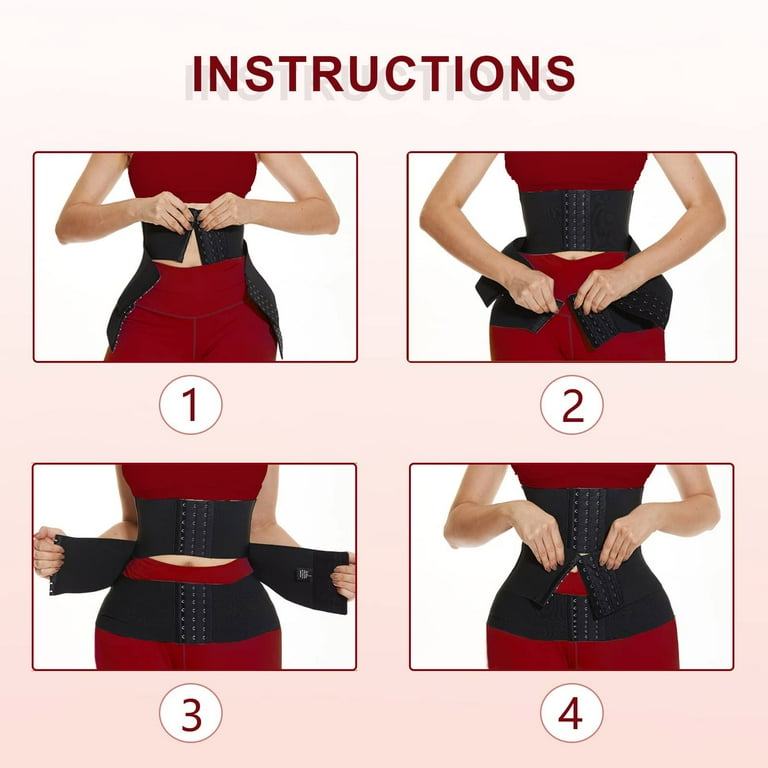 INSTRUCTIONS

1

2

3

4