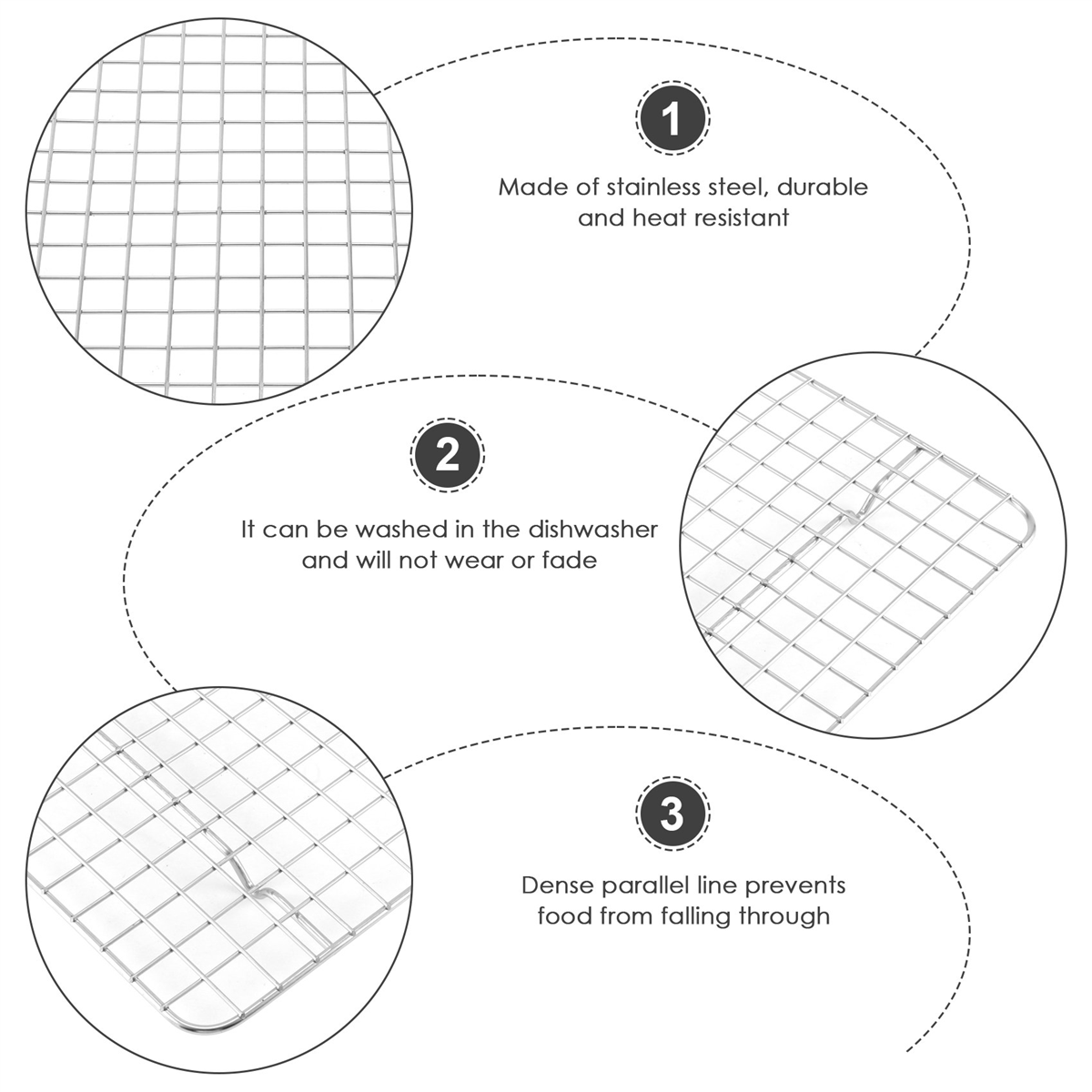 1

Made of stainless steel, durable and heat resistant

2

It can be washed in the dishwasher and will not wear or fade

3

Dense parallel line prevents food from falling through