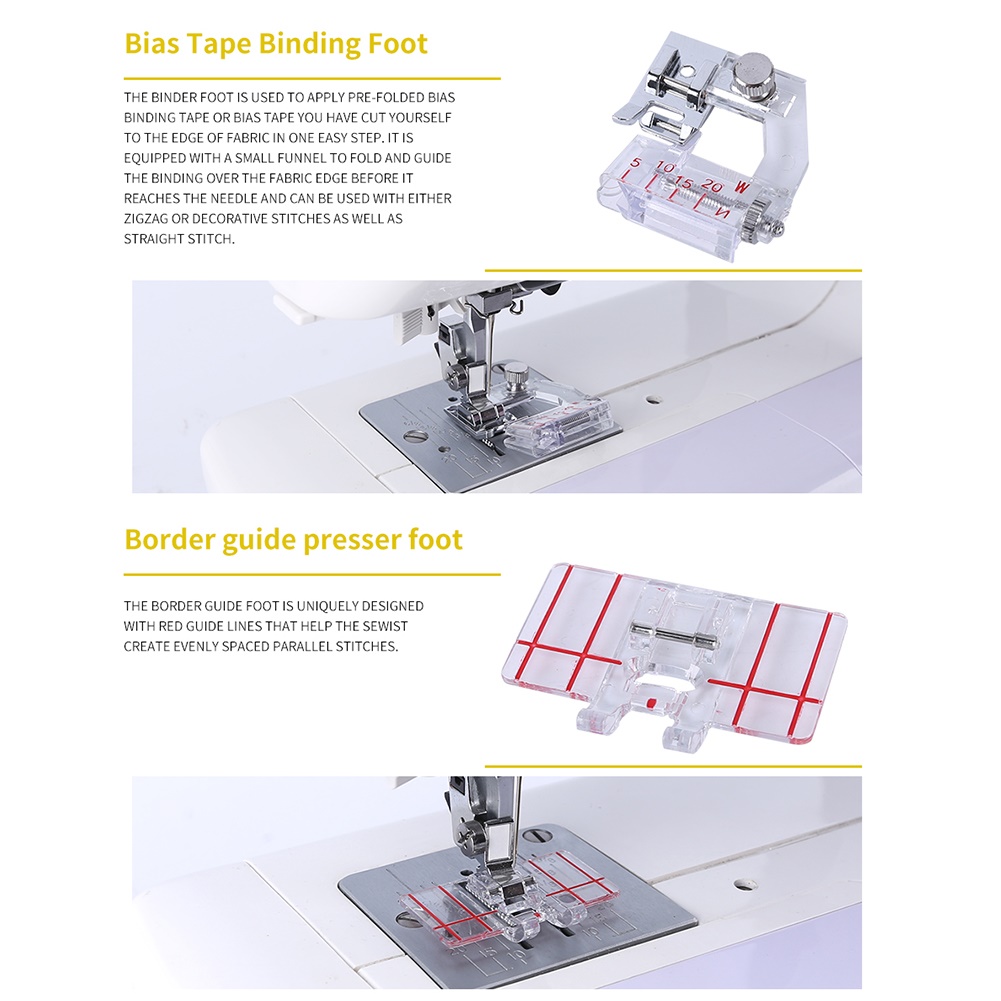 Bias Tape Binding Foot

THE BINDER FOOT IS USED TO APPLY PRE-FOLDED BIAS BINDING TAPE OR BIAS TAPE YOU HAVE CUT YOURSELF TO THE EDGE OF FABRIC IN ONE EASY STEP. IT IS EQUIPPED WITH A SMALL FUNNEL TO FOLD AND GUIDE THE BINDING OVER THE FABRIC EDGE BEFORE IT REACHES THE NEEDLE AND CAN BE USED WITH EITHER ZIGZAG OR DECORATIVE STITCHES AS WELL AS STRAIGHT STITCH.

5 10 15 20 W

Border guide presser foot

THE BORDER GUIDE FOOT IS UNIQUELY DESIGNED WITH RED GUIDE LINES THAT HELP THE SEWIST CREATE EVENLY SPACED PARALLEL STITCHES.