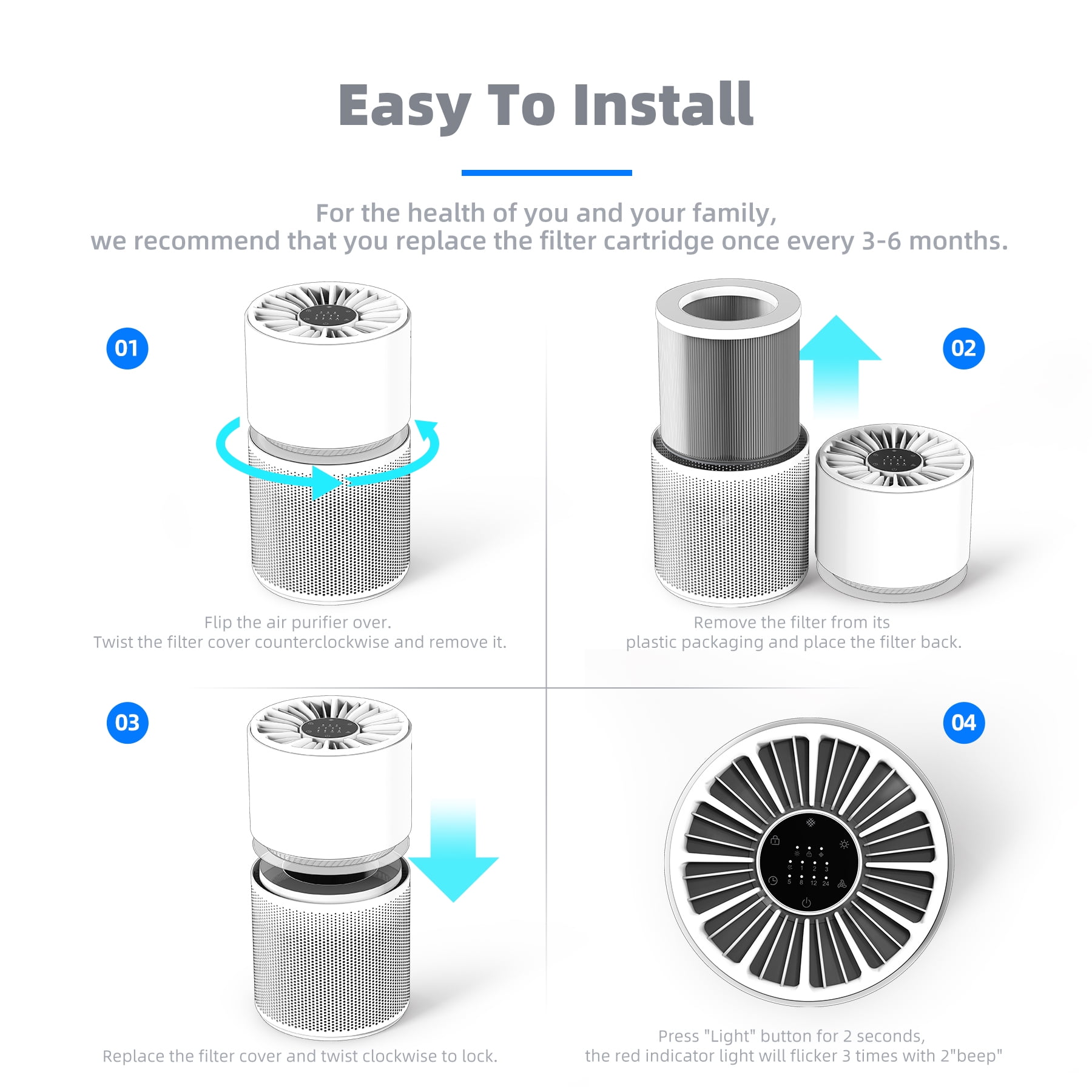 Easy To Install

For the health of you and your family, we recommend that you replace the filter cartridge once every 3-6 months.

01

Flip the air purifier over.
Twist the filter cover counterclockwise and remove it.

02

Remove the filter from its plastic packaging and place the filter back.

03

Replace the filter cover and twist clockwise to lock.

04

1 2 3
5 8 12 24

Press "Light" button for 2 seconds,
the red indicator light will flicker 3 times with 2"beep"