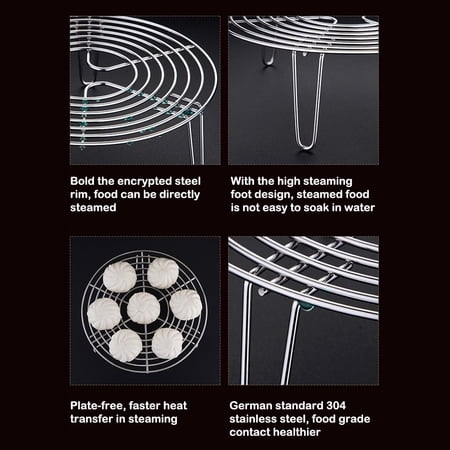 Bold the encrypted steel rim, food can be directly steamed

With the high steaming foot design, steamed food is not easy to soak in water

Plate-free, faster heat transfer in steaming

German standard 304 stainless steel, food grade contact healthier