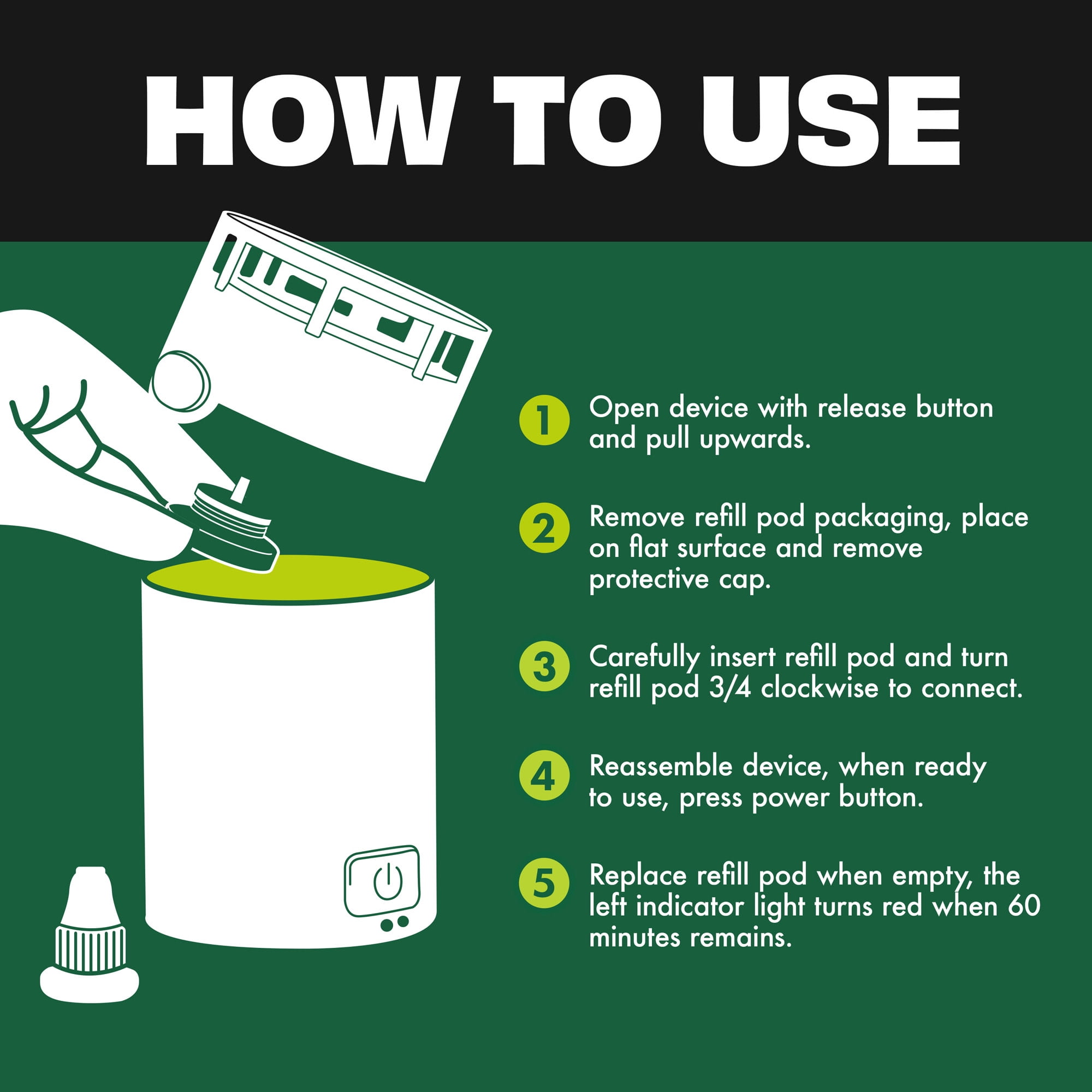 HOW TO USE

1 Open device with release button and pull upwards.

2 Remove refill pod packaging, place on flat surface and remove protective cap.

3 Carefully insert refill pod and turn refill pod 3/4 clockwise to connect.

4 Reassemble device, when ready to use, press power button.

5 Replace refill pod when empty, the left indicator light turns red when 60 minutes remains.