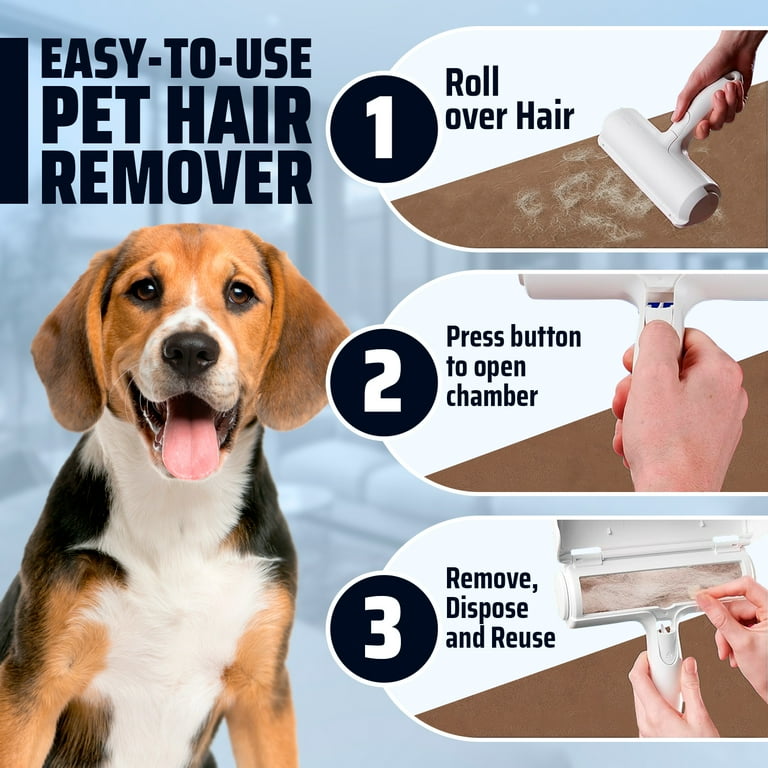 EASY-TO-USE PET HAIR REMOVER

1 Roll over Hair

2 Press button to open chamber

3 Remove, Dispose and Reuse