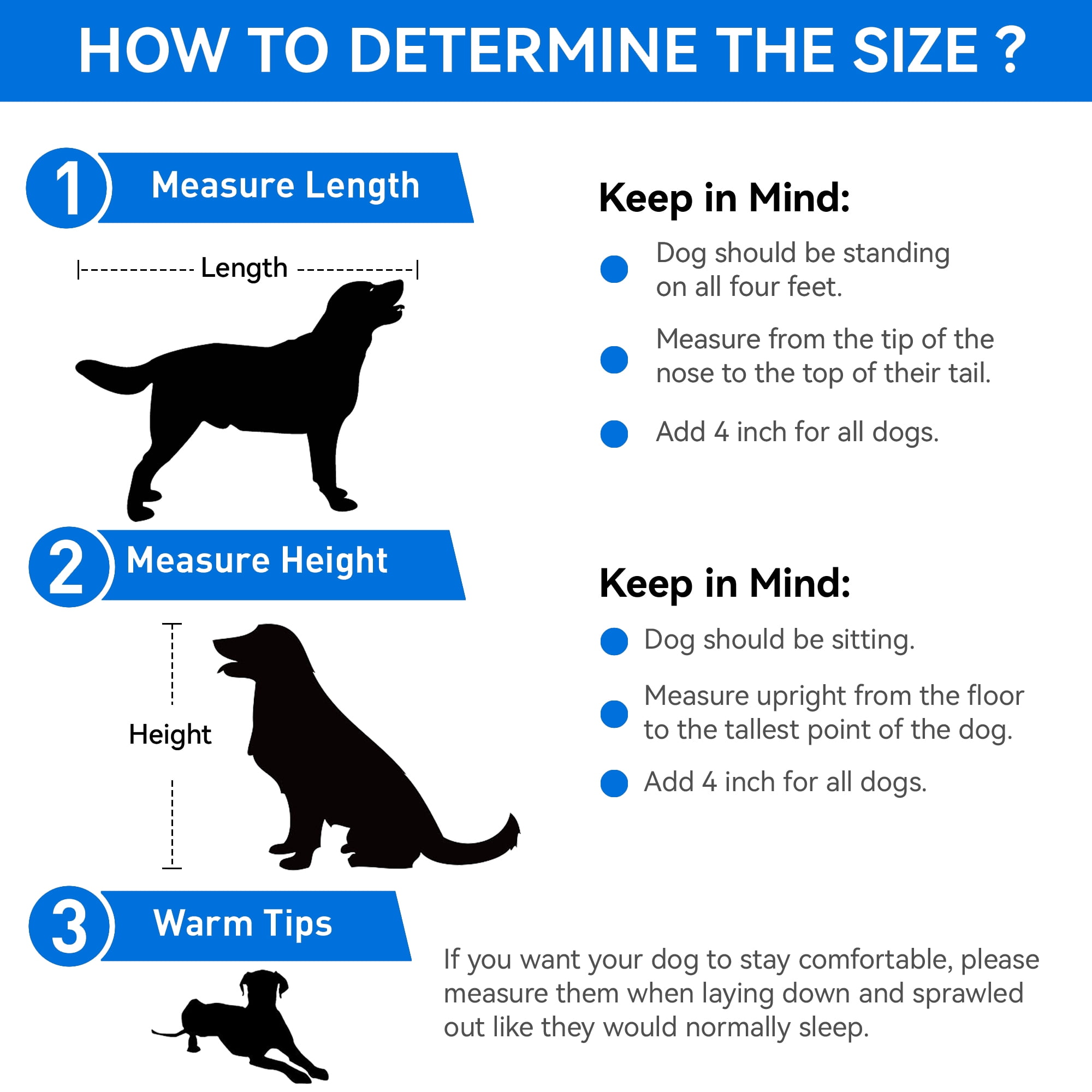 HOW TO DETERMINE THE SIZE ?

1 Measure Length

Length

Keep in Mind:

Dog should be standing on all four feet.

Measure from the tip of the nose to the top of their tail.

Add 4 inch for all dogs.

2 Measure Height

Height

Keep in Mind:

Dog should be sitting.

Measure upright from the floor to the tallest point of the dog.

Add 4 inch for all dogs.

3 Warm Tips

If you want your dog to stay comfortable, please measure them when laying down and sprawled out like they would normally sleep.