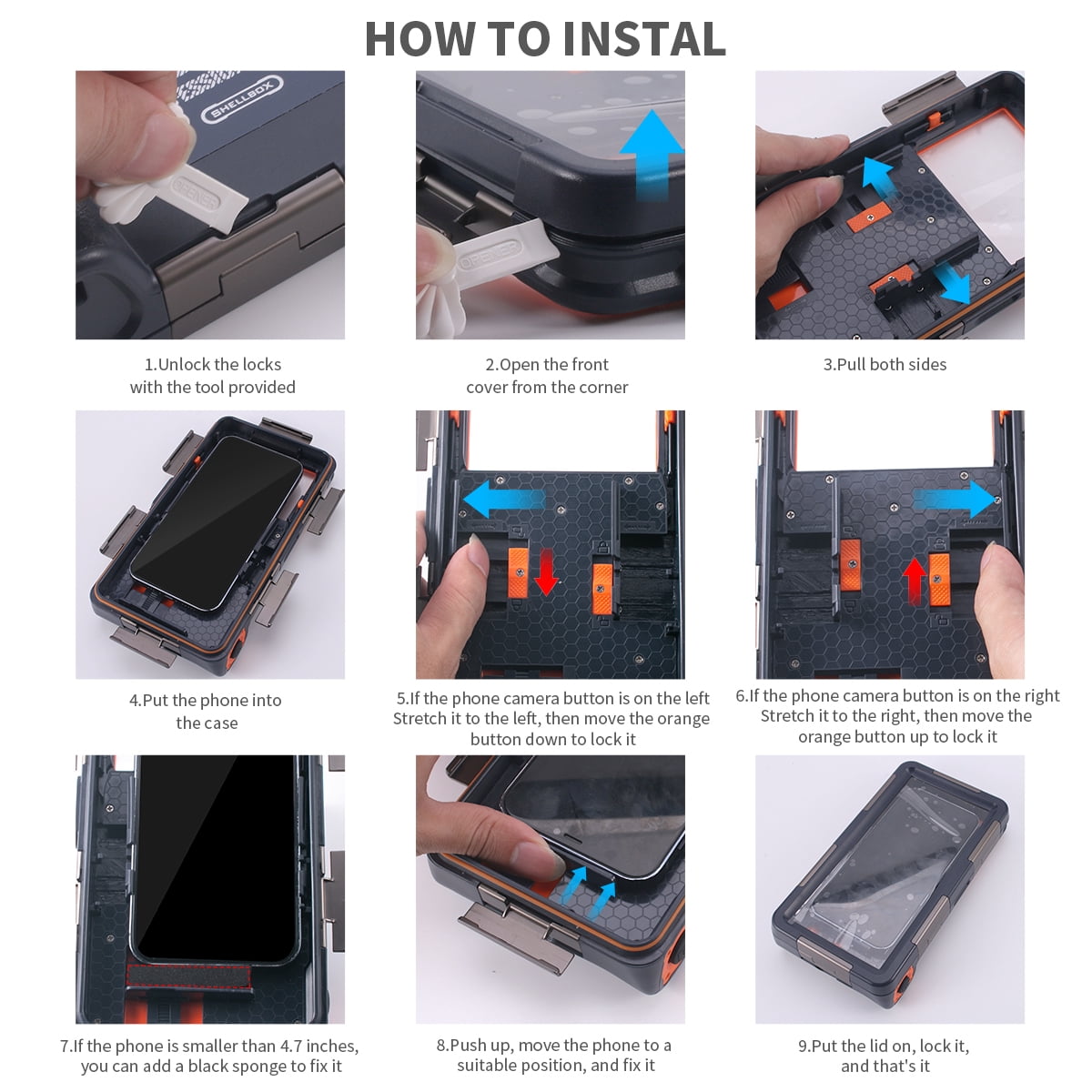 HOW TO INSTAL

SHELLBOX

OPENER

1.Unlock the locks with the tool provided

OPENER

2.Open the front cover from the corner

3.Pull both sides

4.Put the phone into the case

5.If the phone camera button is on the left Stretch it to the left, then move the orange button down to lock it

6.If the phone camera button is on the right Stretch it to the right, then move the orange button up to lock it

7.If the phone is smaller than 4.7 inches, you can add a black sponge to fix it

8.Push up, move the phone to a suitable position, and fix it

9.Put the lid on, lock it, and that's it