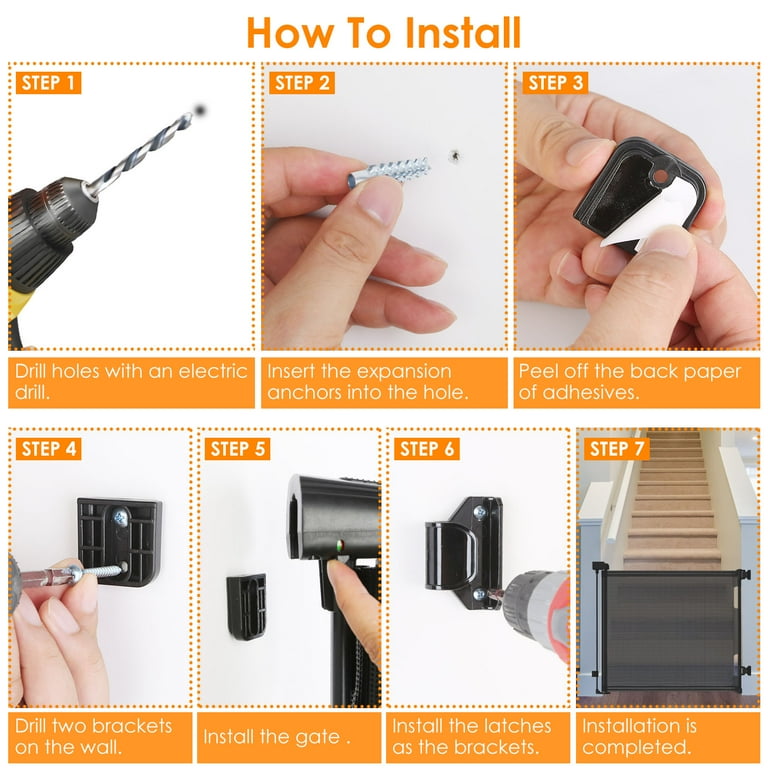 How To Install

STEP 1

Drill holes with an electric drill.

STEP 2

Insert the expansion anchors into the hole.

STEP 3

Peel off the back paper of adhesives.

STEP 4

Drill two brackets on the wall.

STEP 5

Install the gate .

STEP 6

Install the latches as the brackets.

STEP 7

Installation is completed.