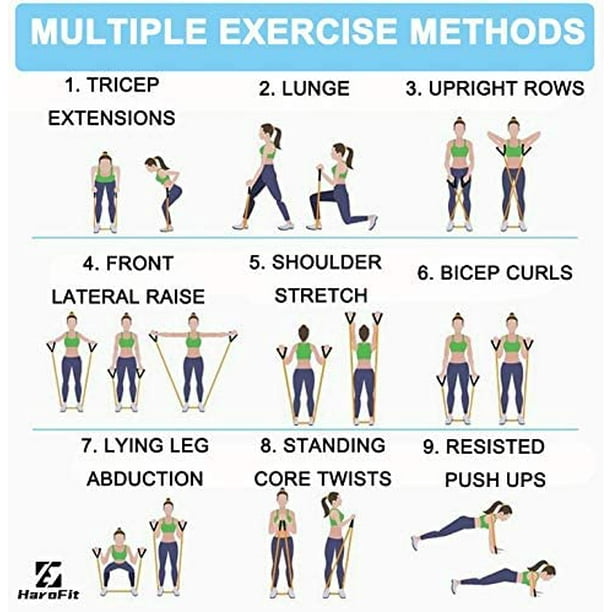 MULTIPLE EXERCISE METHODS

1. TRICEP EXTENSIONS

2. LUNGE

3. UPRIGHT ROWS

4. FRONT LATERAL RAISE

5. SHOULDER STRETCH

6. BICEP CURLS

7. LYING LEG ABDUCTION

8. STANDING CORE TWISTS

9. RESISTED PUSH UPS

HaroFit