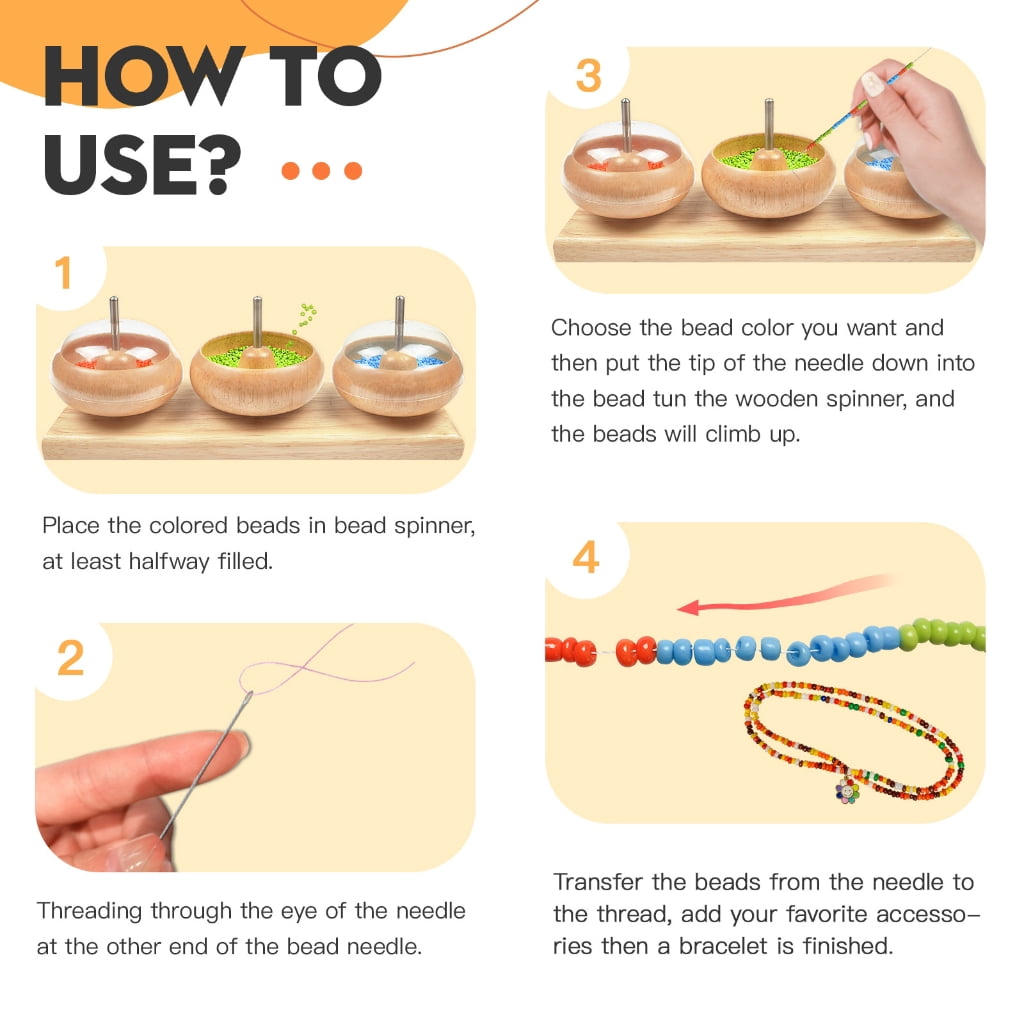 HOW TO USE? ...

1

Place the colored beads in bead spinner, at least halfway filled.

2

Threading through the eye of the needle at the other end of the bead needle.

3

Choose the bead color you want and then put the tip of the needle down into the bead tun the wooden spinner, and the beads will climb up.

4

Transfer the beads from the needle to the thread, add your favorite accessories then a bracelet is finished.