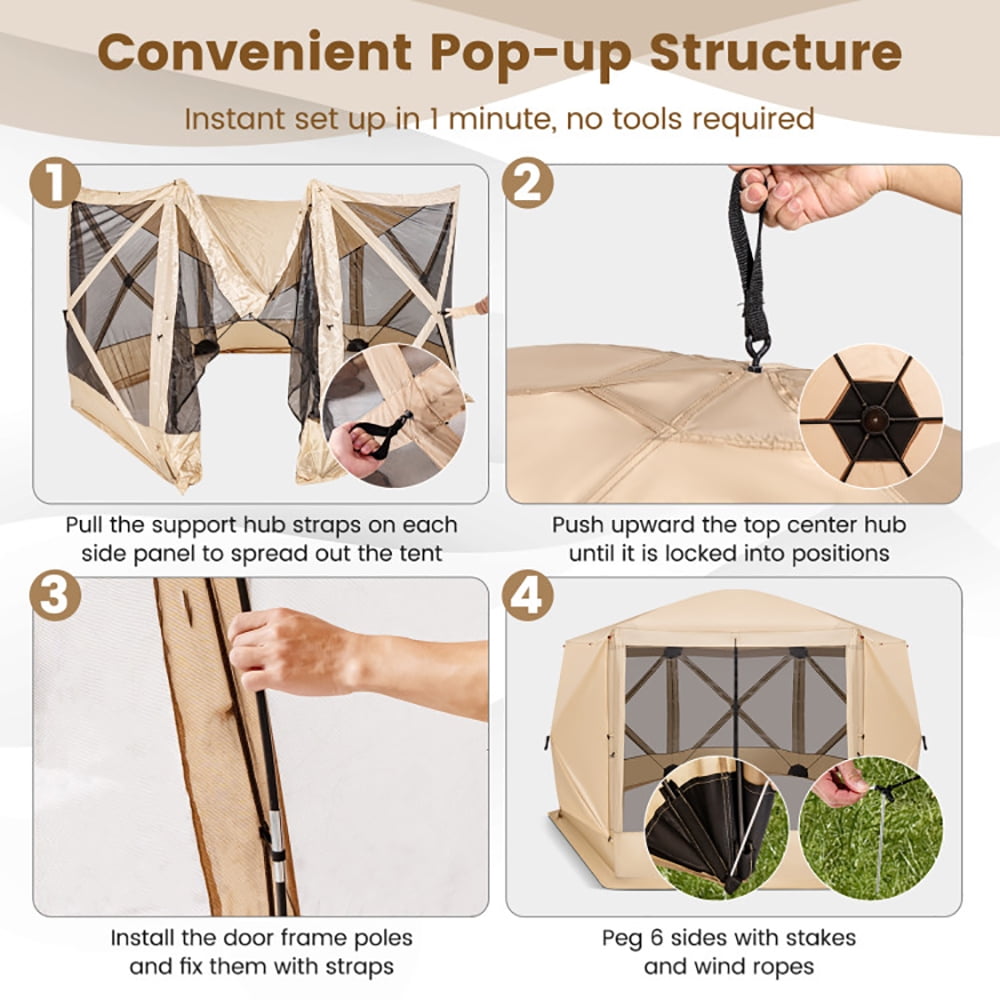 Convenient Pop-up Structure

Instant set up in 1 minute, no tools required

1

Pull the support hub straps on each side panel to spread out the tent

2

Push upward the top center hub until it is locked into positions

3

Install the door frame poles and fix them with straps

4

Peg 6 sides with stakes and wind ropes