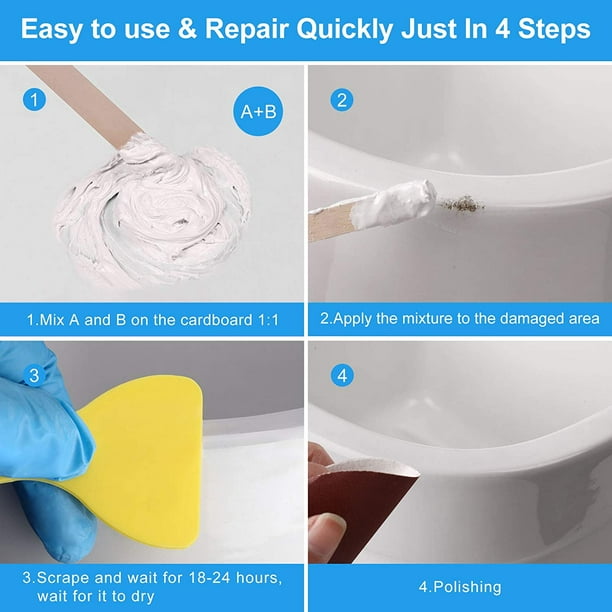 Easy to use & Repair Quickly Just In 4 Steps

1

A+B

1.Mix A and B on the cardboard 1:1

2

2.Apply the mixture to the damaged area

3

3.Scrape and wait for 18-24 hours, wait for it to dry

4

4.Polishing