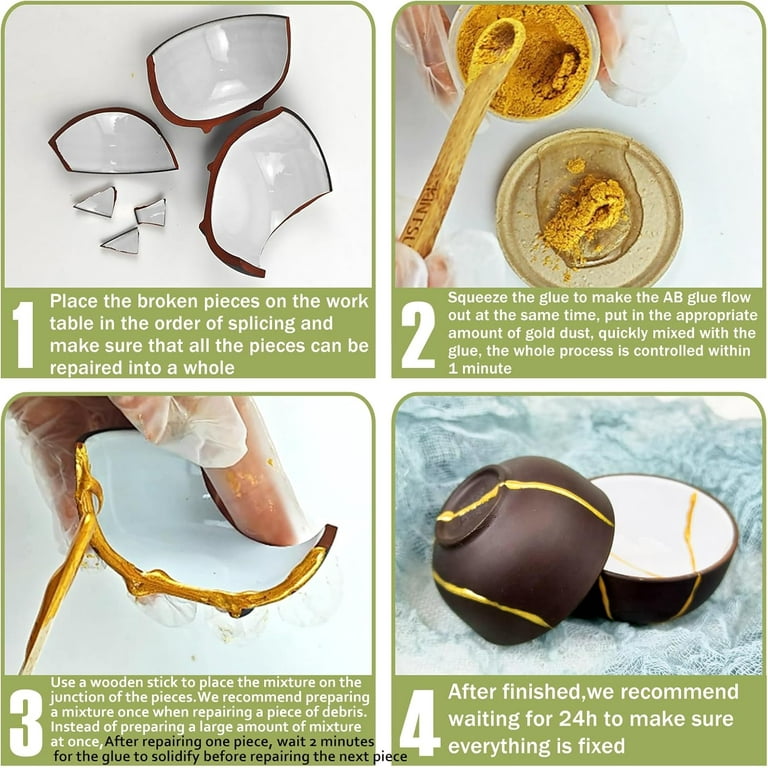 1 Place the broken pieces on the work table in the order of splicing and make sure that all the pieces can be repaired into a whole

2 Squeeze the glue to make the AB glue flow out at the same time, put in the appropriate amount of gold dust, quickly mixed with the glue, the whole process is controlled within 1 minute

3 Use a wooden stick to place the mixture on the junction of the pieces.We recommend preparing a mixture once when repairing a piece of debris. Instead of preparing a large amount of mixture at once,After repairing one piece, wait 2 minutes for the glue to solidify before repairing the next piece

4 After finished,we recommend waiting for 24h to make sure everything is fixed