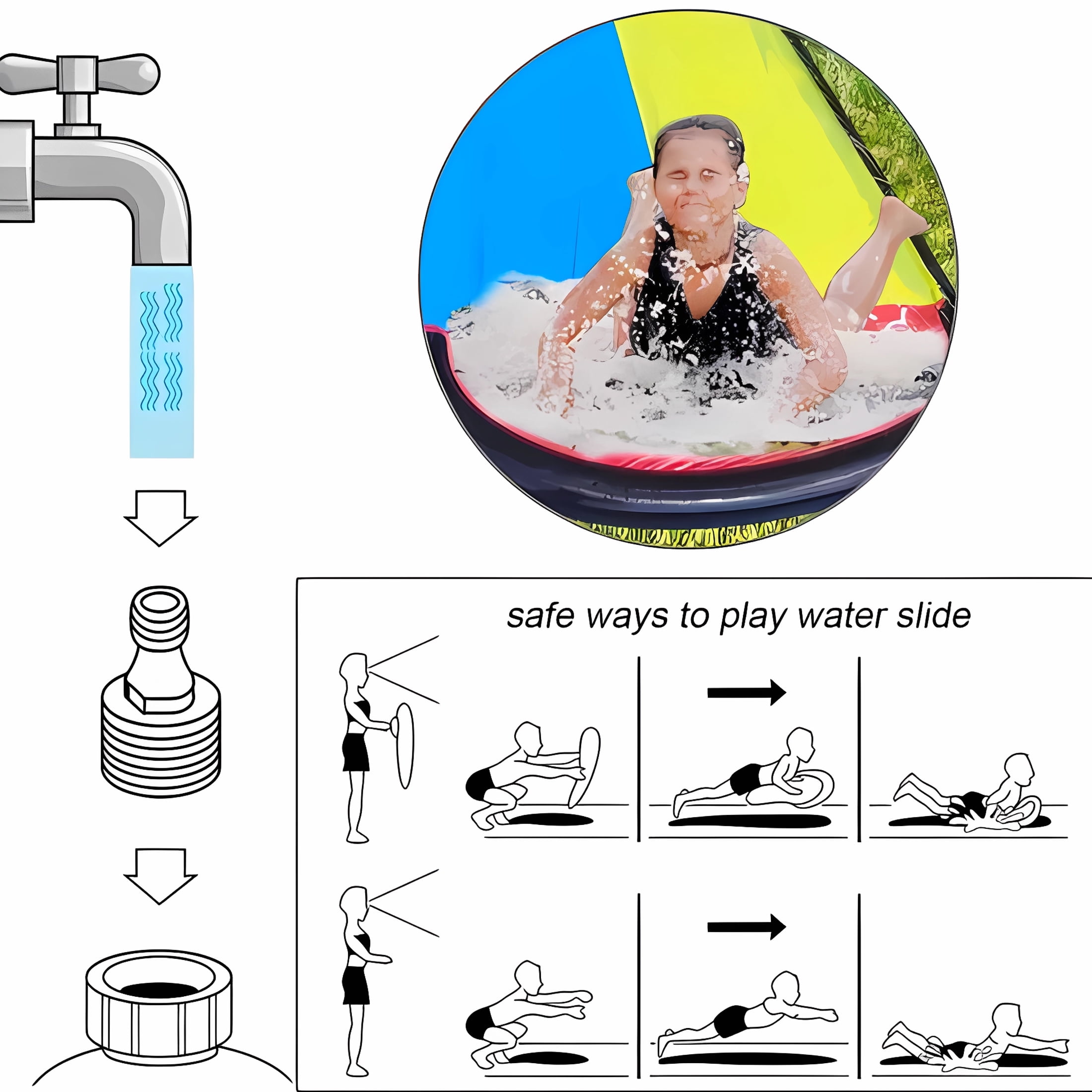 safe ways to play water slide