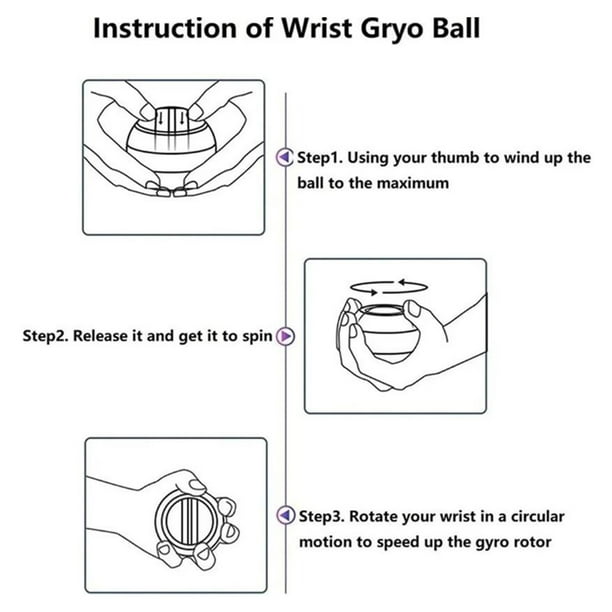 Instruction of Wrist Gryo Ball

Step1. Using your thumb to wind up the ball to the maximum

Step2. Release it and get it to spin

Step3. Rotate your wrist in a circular motion to speed up the gyro rotor