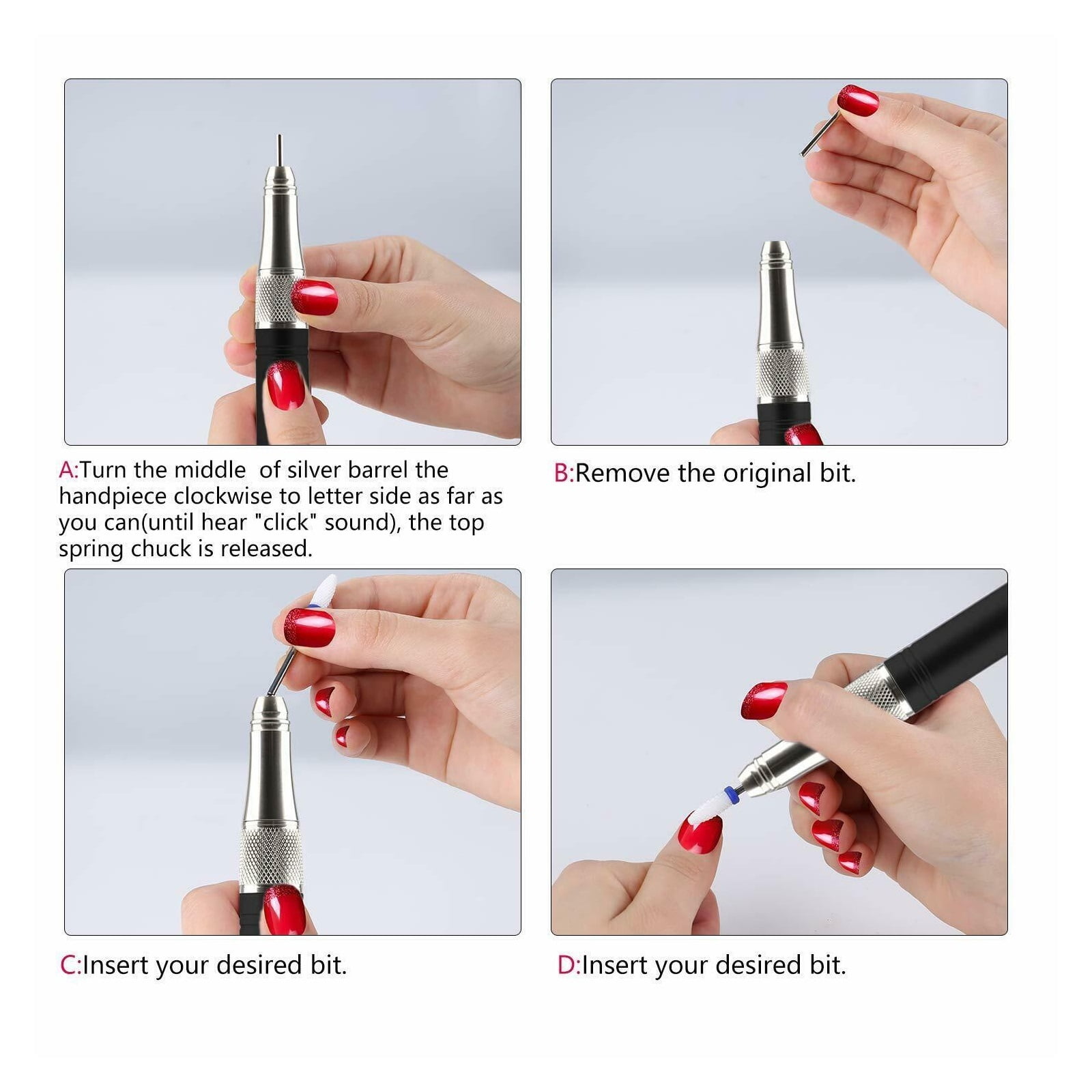 A:Turn the middle  of silver barrel the handpiece clockwise to letter side as far as you can(until hear "click" sound), the top spring chuck is released.

B:Remove the original bit.

C:Insert your desired bit.

D:Insert your desired bit.