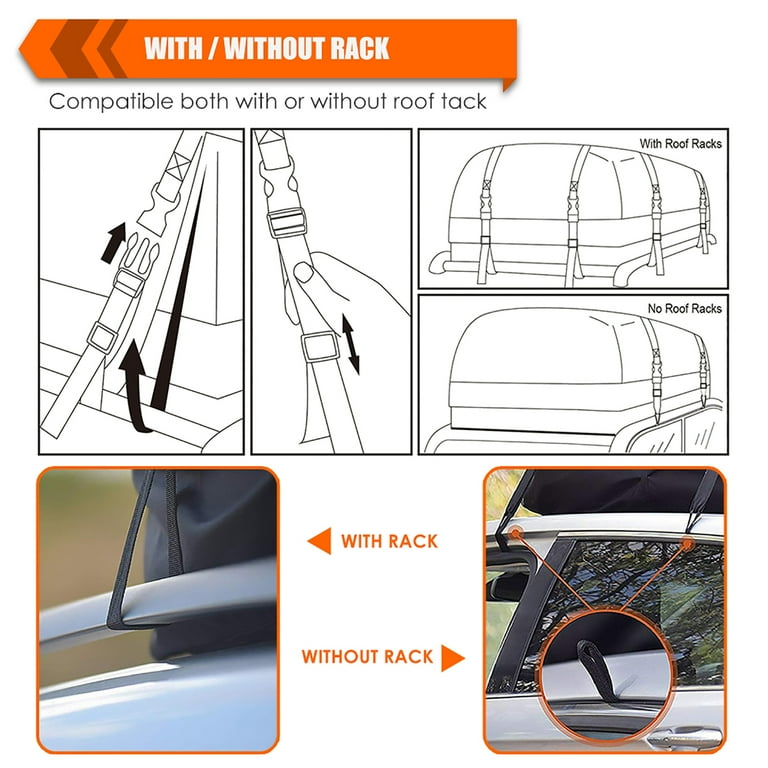 WITH / WITHOUT RACK

Compatible both with or without roof tack

With Roof Racks

No Roof Racks

WITH RACK

WITHOUT RACK