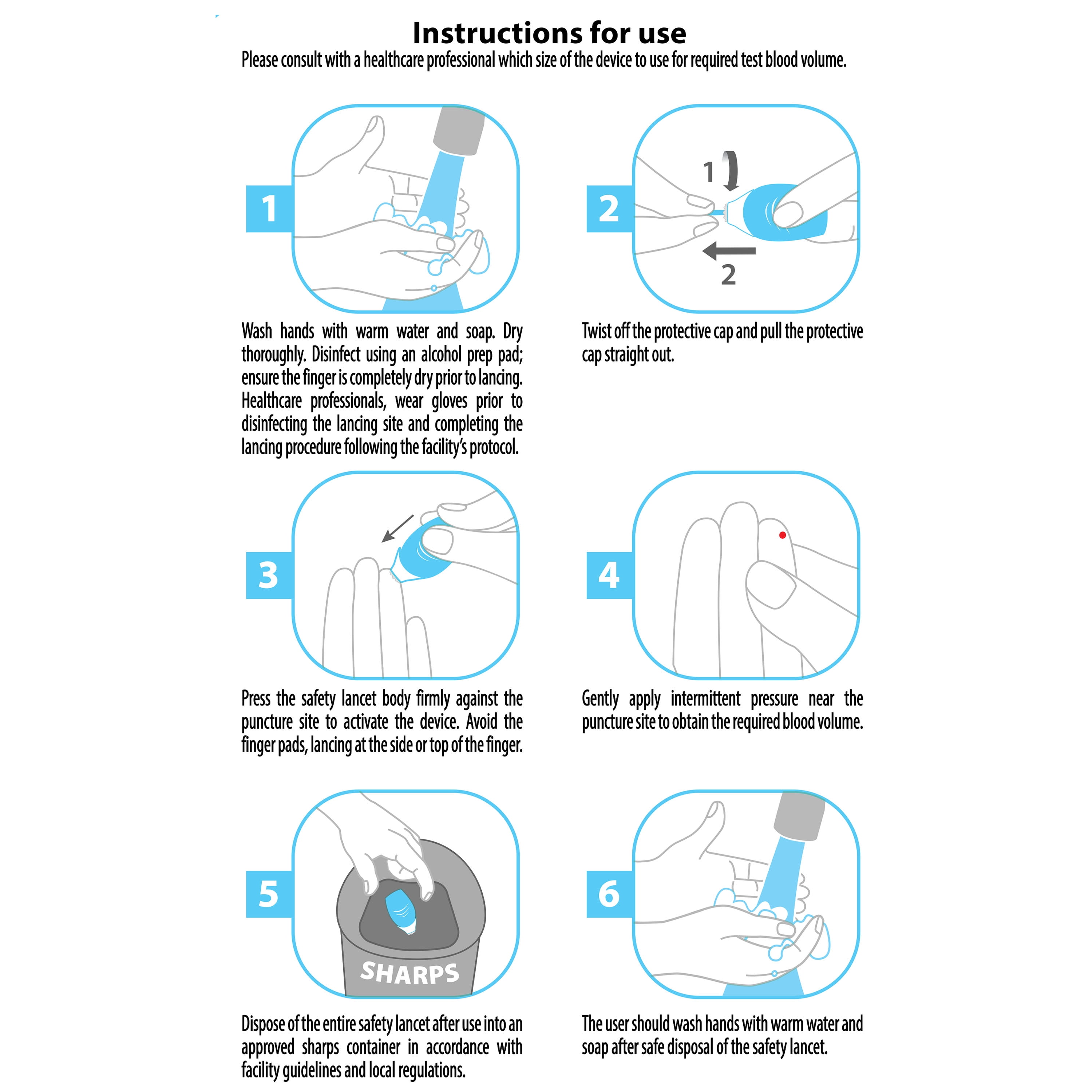 Instructions for use
Please consult with a healthcare professional which size of the device to use for required test blood volume.

1

Wash hands with warm water and soap. Dry thoroughly. Disinfect using an alcohol prep pad; ensure the finger is completely dry prior to lancing. Healthcare professionals, wear gloves prior to disinfecting the lancing site and completing the lancing procedure following the facility's protocol.

2

1

2

Twist off the protective cap and pull the protective cap straight out.

3

Press the safety lancet body firmly against the puncture site to activate the device. Avoid the finger pads, lancing at the side or top of the finger.

4

Gently apply intermittent pressure near the puncture site to obtain the required blood volume.

5

SHARPS

Dispose of the entire safety lancet after use into an approved sharps container in accordance with facility guidelines and local regulations.

6

The user should wash hands with warm water and soap after safe disposal of the safety lancet.