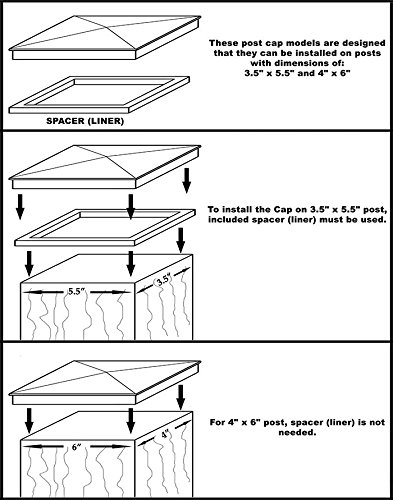 These post cap models are designed that they can be installed on posts with dimensions of: 3.5" x 5.5" and 4" x 6"

SPACER (LINER)

To install the Cap on 3.5" x 5.5" post, included spacer (liner) must be used.

5.5"

3.5"

For 4" x 6" post, spacer (liner) is not needed.

6"

4"