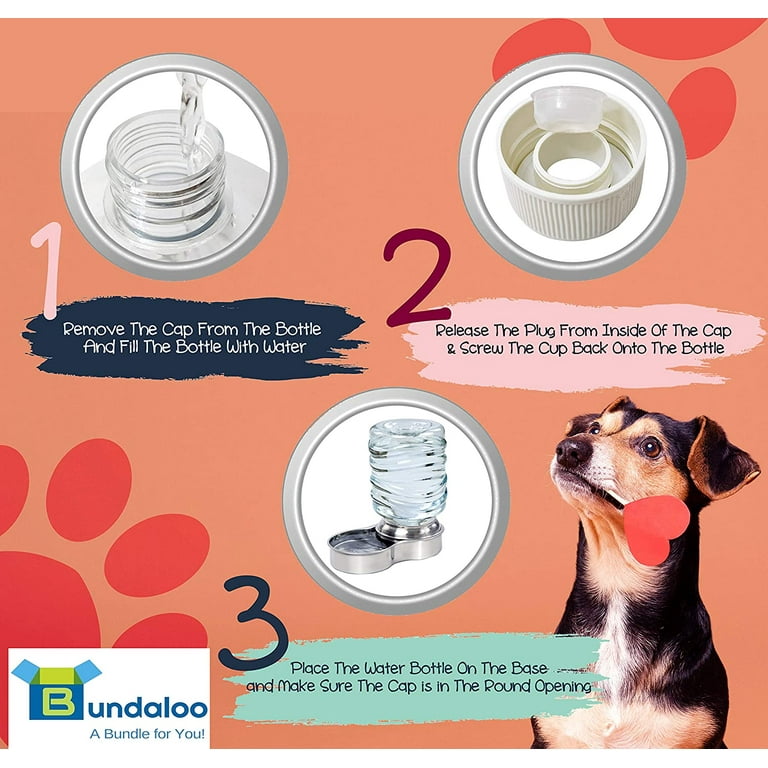 1

Remove The Cap From The Bottle And Fill The Bottle With Water

2

Release The Plug From Inside Of The Cap & Screw The Cup Back Onto The Bottle

3

Place The Water Bottle On The Base and Make Sure The Cap is in The Round Opening

Bundaloo
A Bundle for You!