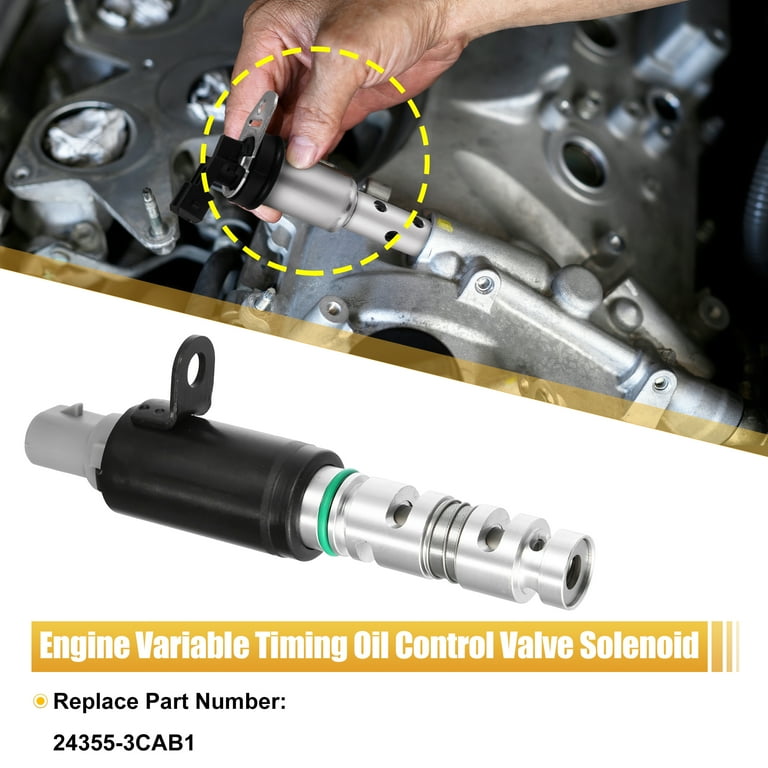 Engine Variable Timing Oil Control Valve Solenoid

Replace Part Number:

24355-3CAB1