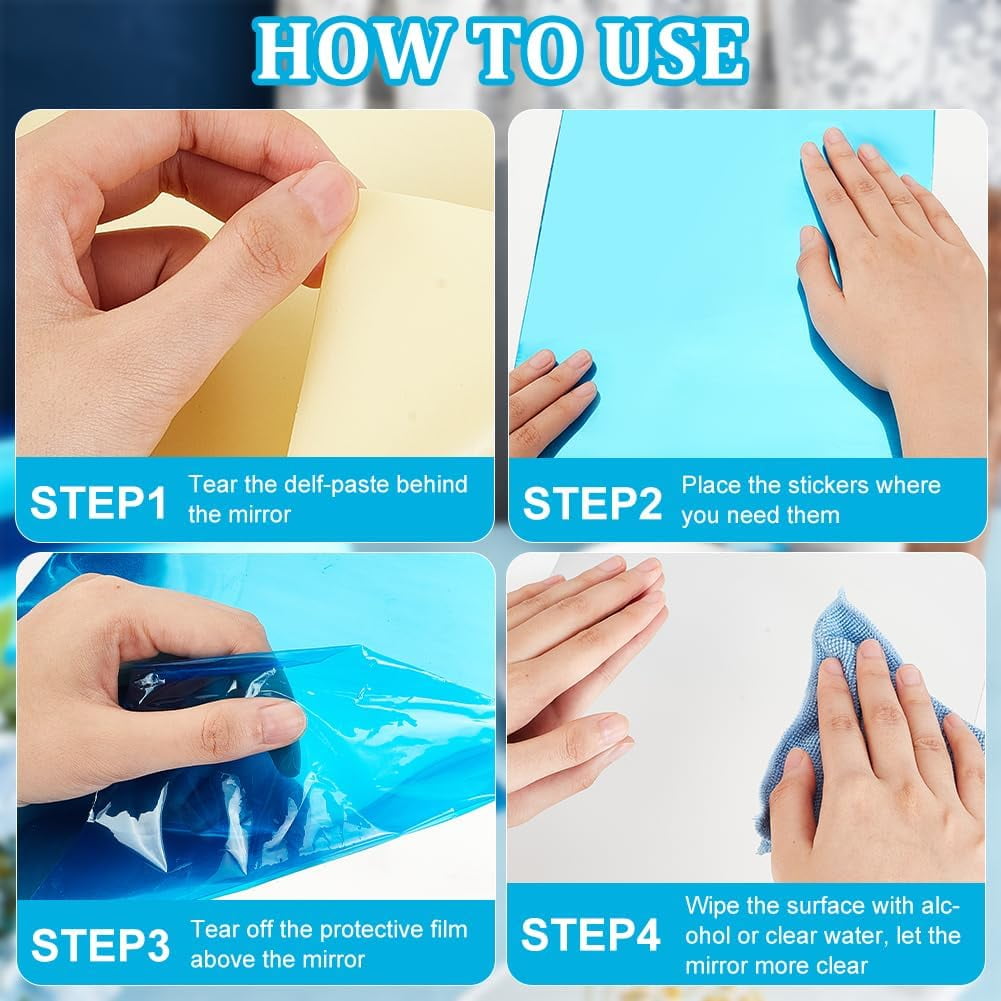 HOW TO USE

STEP1 Tear the delf-paste behind the mirror

STEP2 Place the stickers where you need them

STEP3 Tear off the protective film above the mirror

STEP4 Wipe the surface with alcohol or clear water, let the mirror more clear